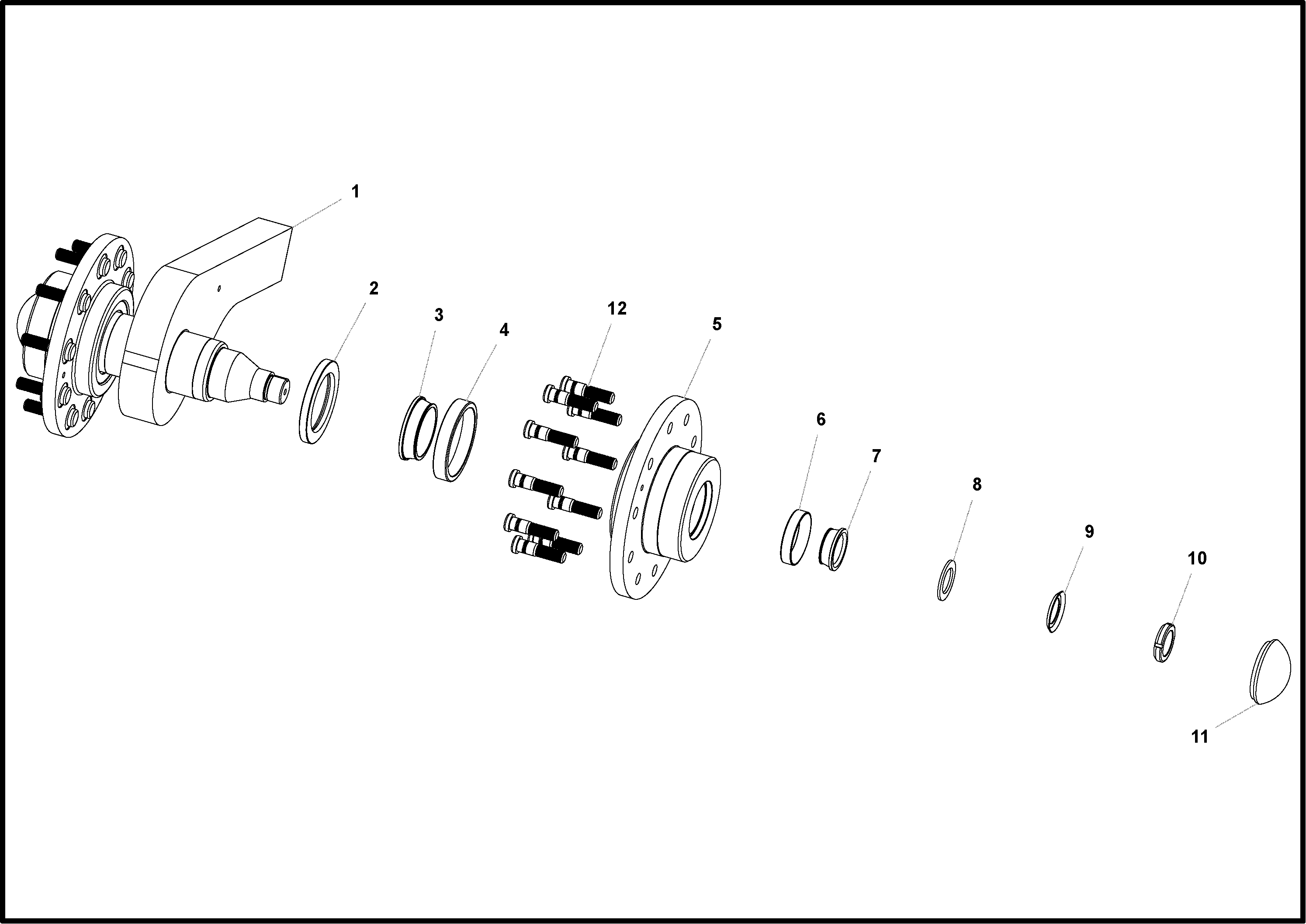 1
2
3
4
12
5
6
7
8
9
10
11