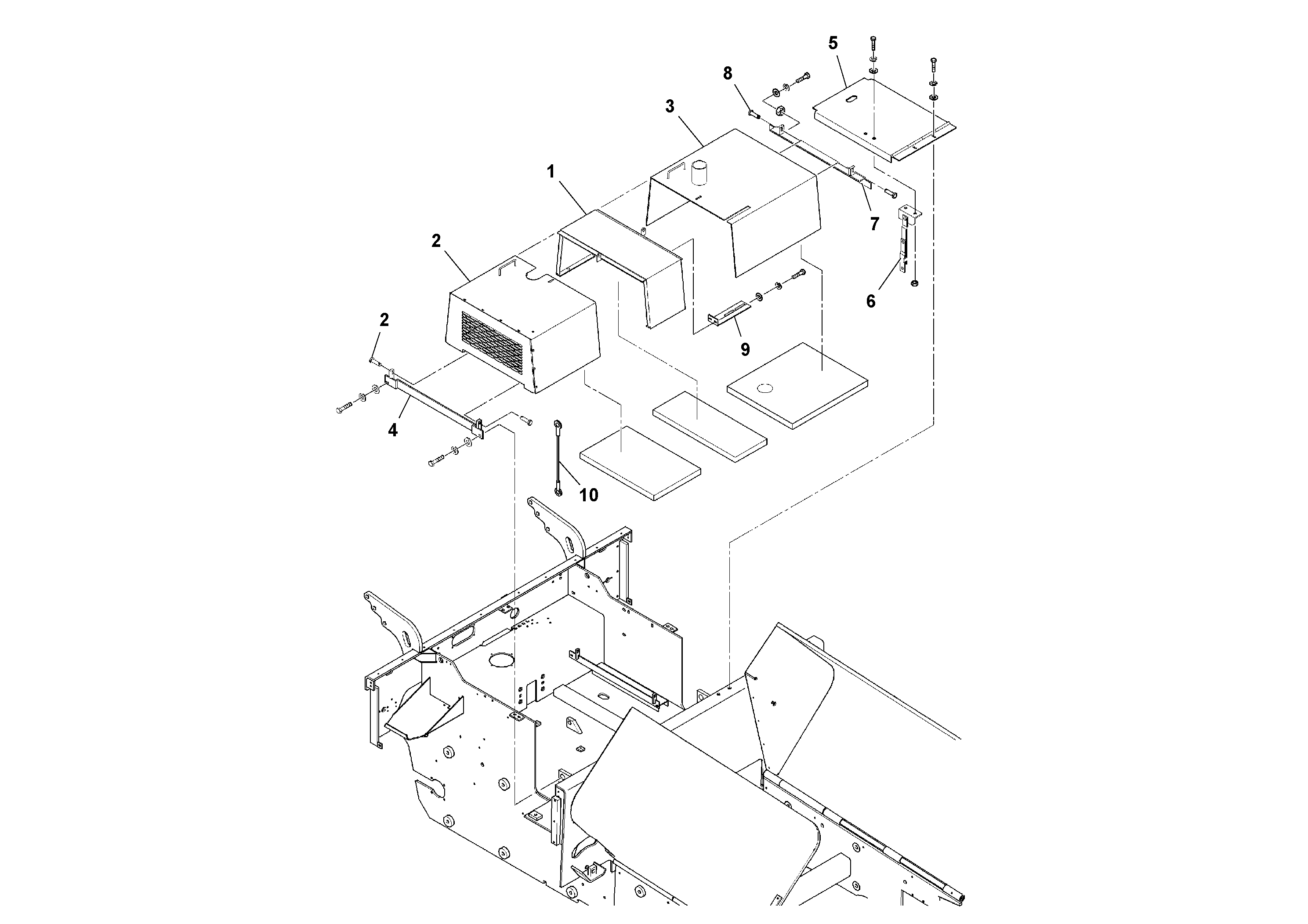 5
8
3
1
7
2
6
2
9
4
10