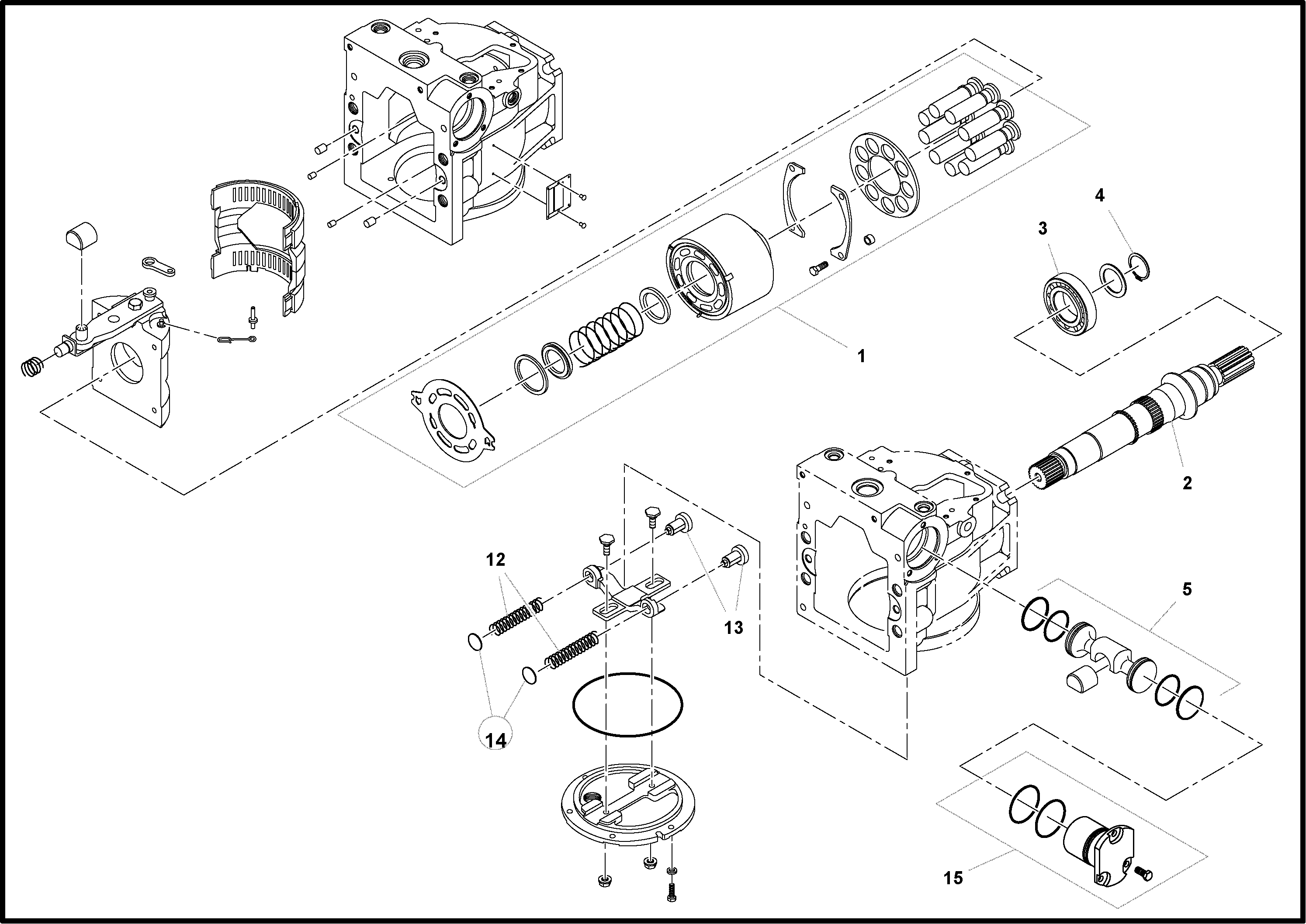 4
3
1
2
12
13
5
14
15