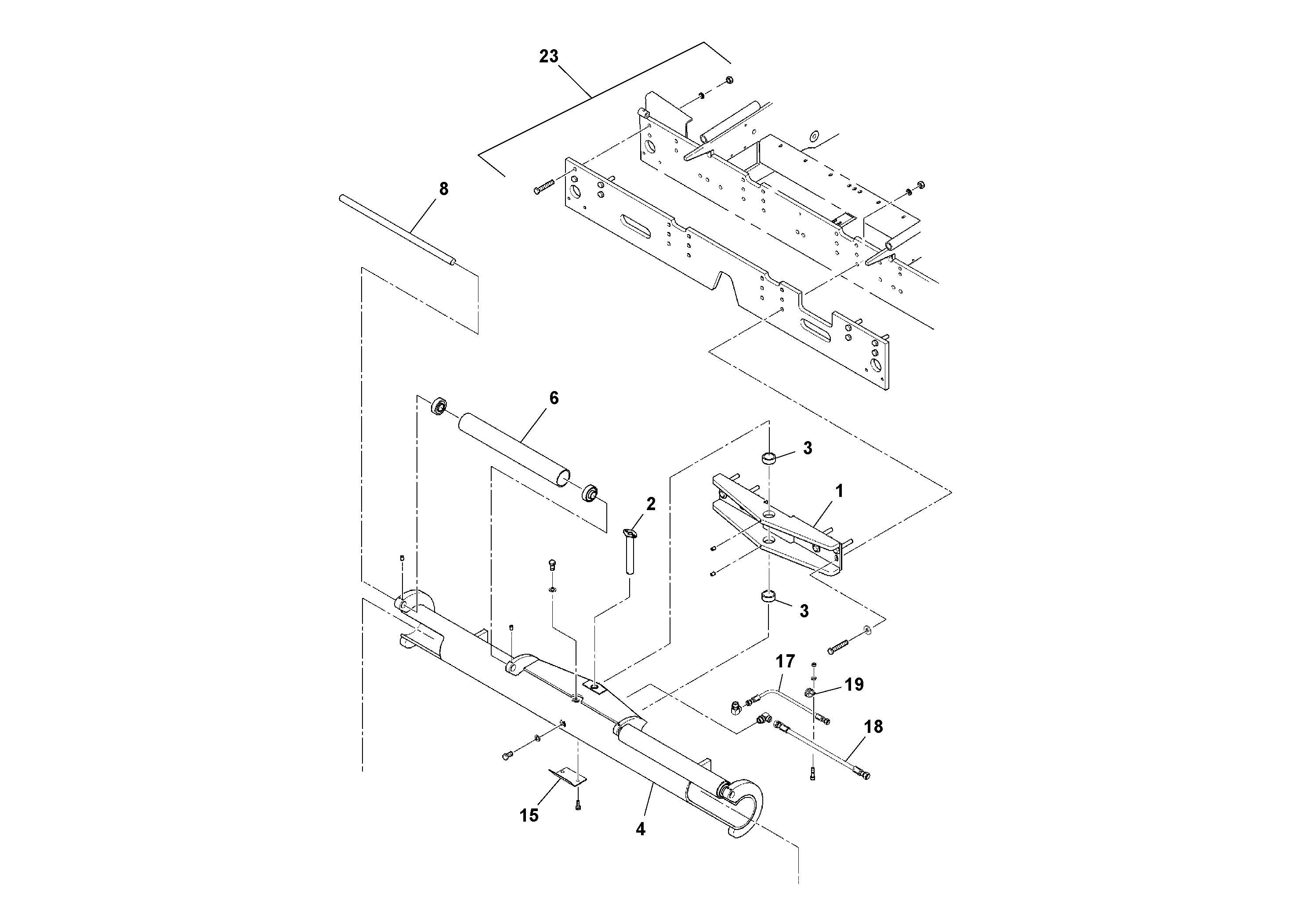 23

8

6

3

1

2

3

17

19

18

15

4