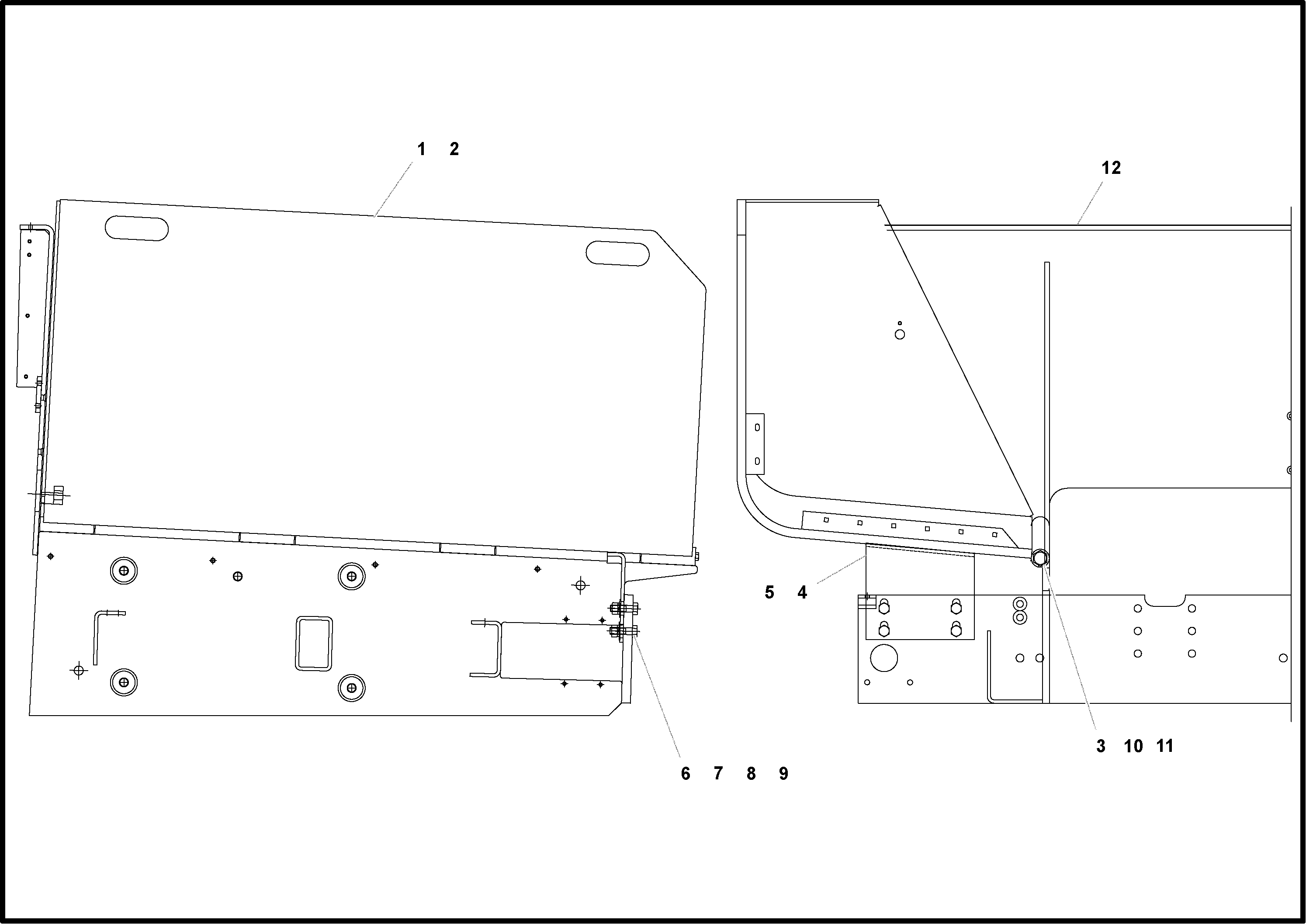 1 2

12

5 4

3 10 11

6 7 8 9