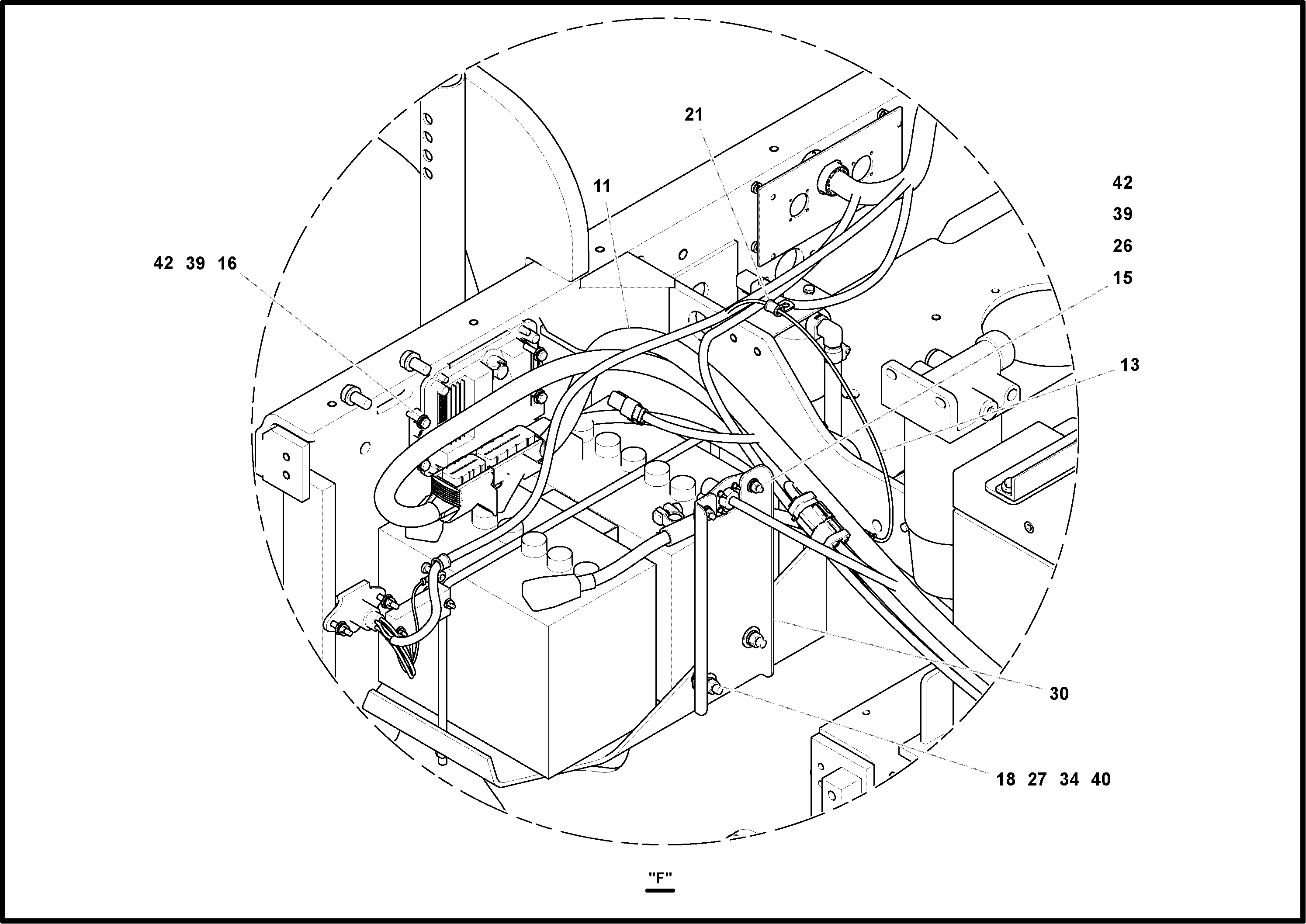 21

11

42
39
26
15

42 39 16

13

30

18 27 34 40

"F"