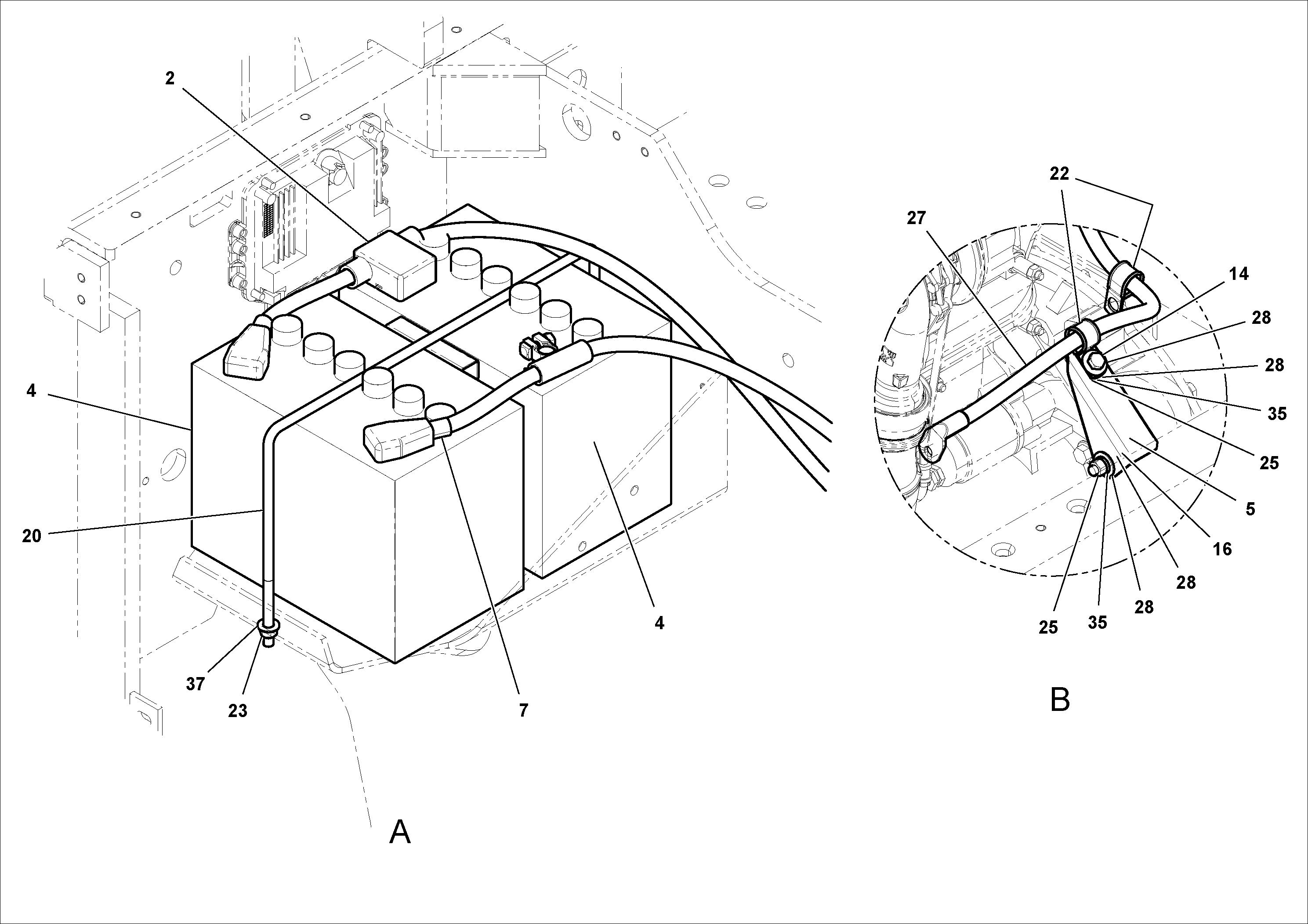 2
4
20
37
23
7
4
A
22
27
14
28
28
35
25
5
16
28
28
35
25
B