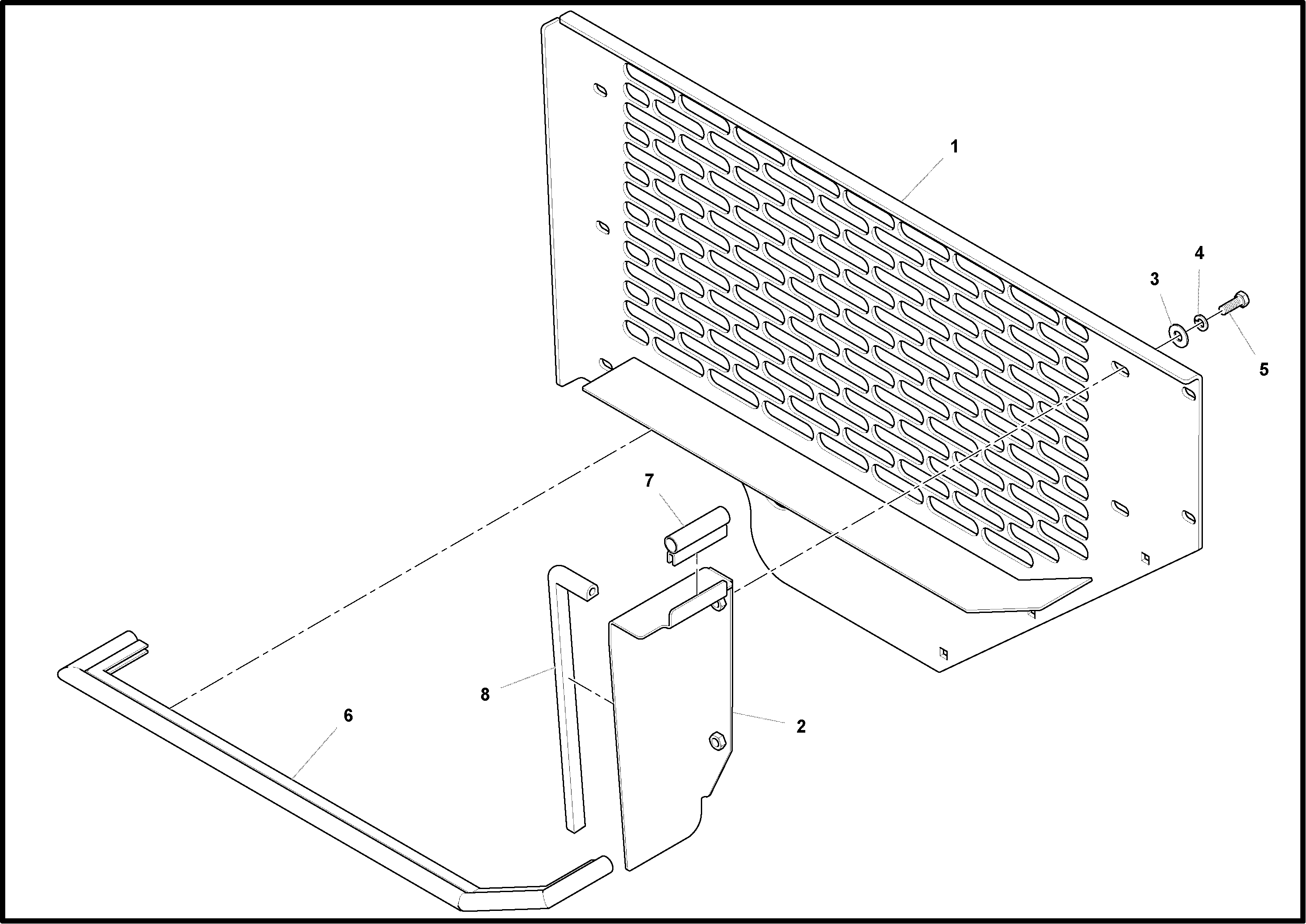 1
4
3
5
7
8
6
2