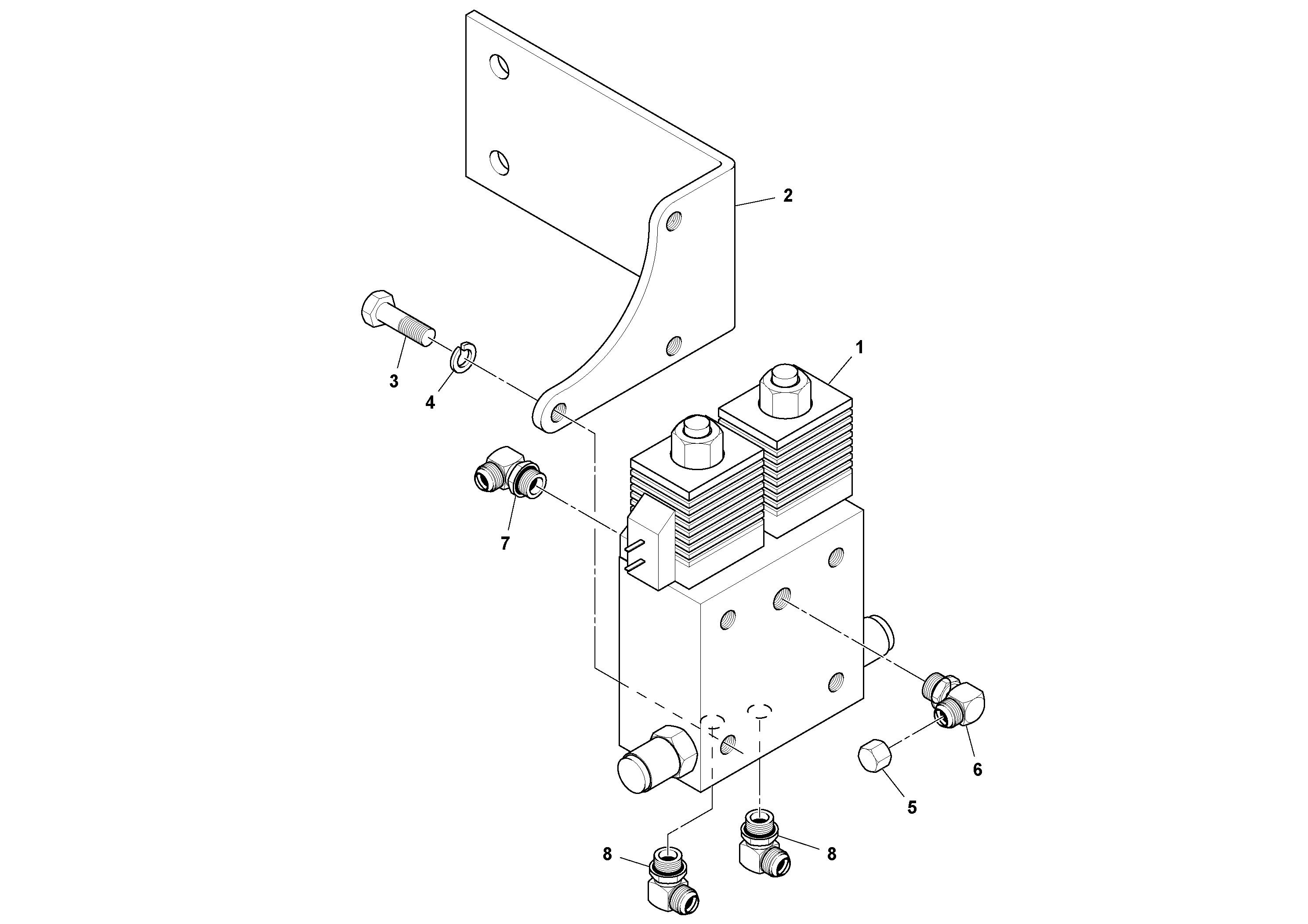 2
1
3
4
7
6
5
8
8