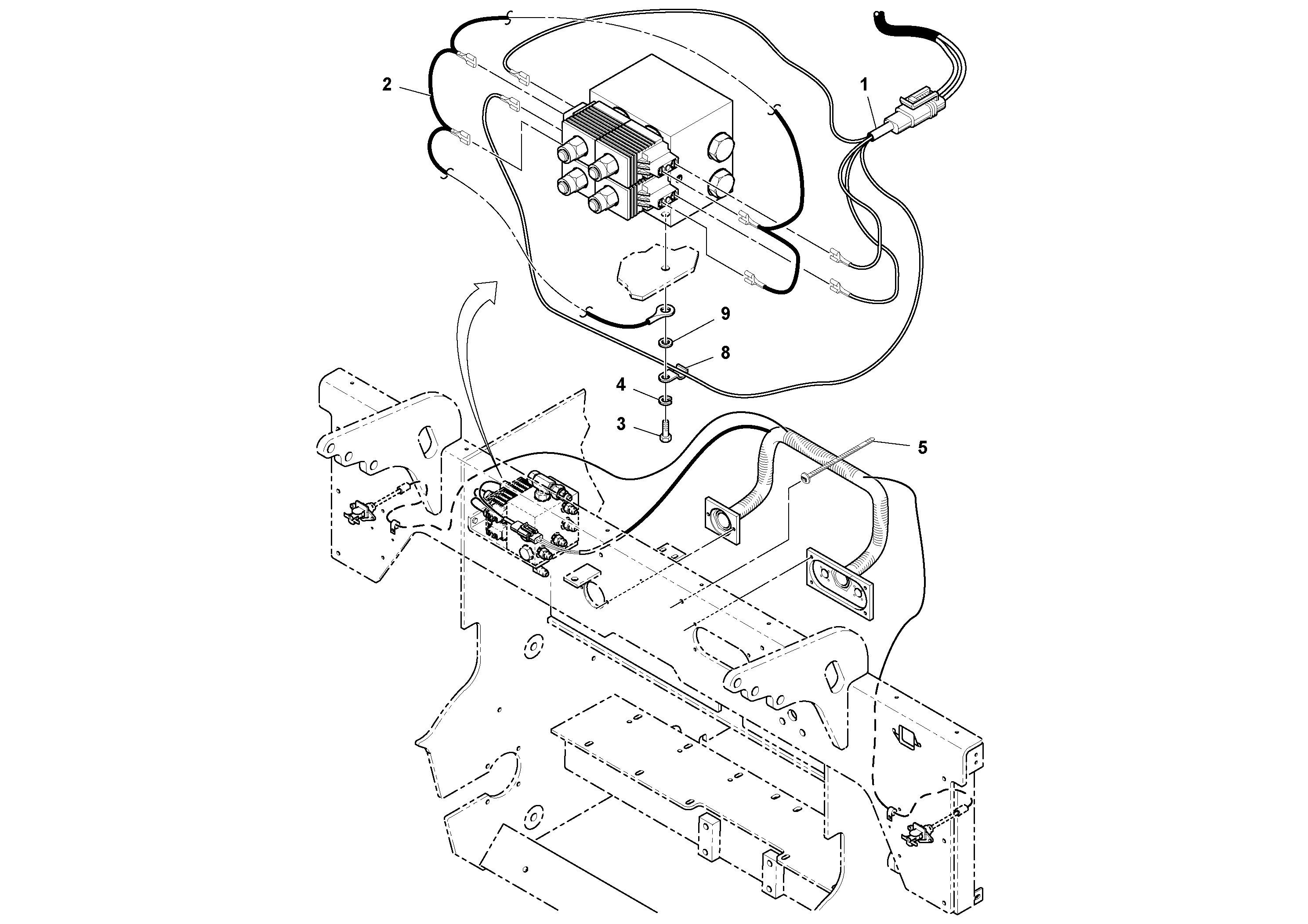 2
1
9
8
4
3
5