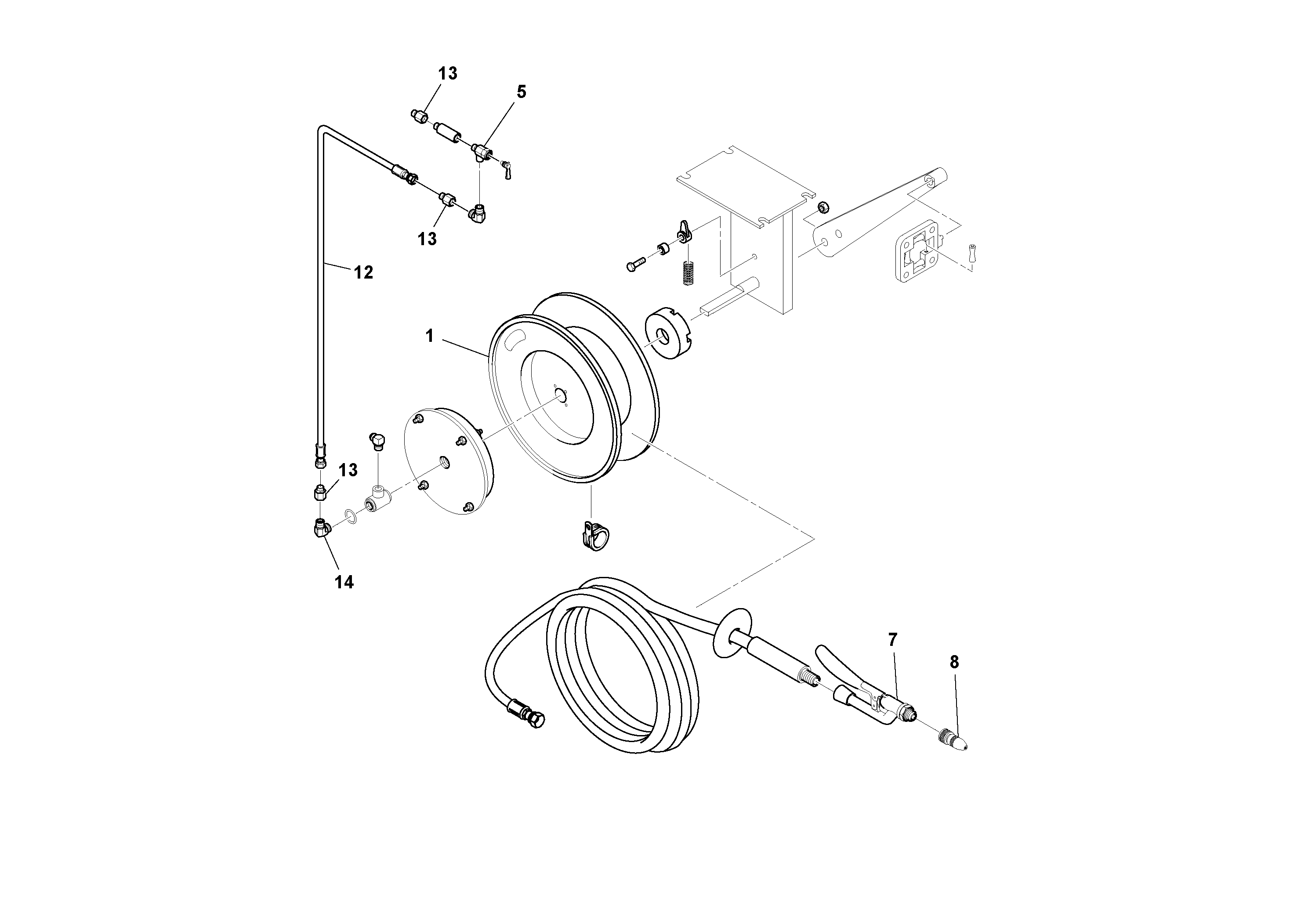 13
5
13
12
1
13
14
7
8