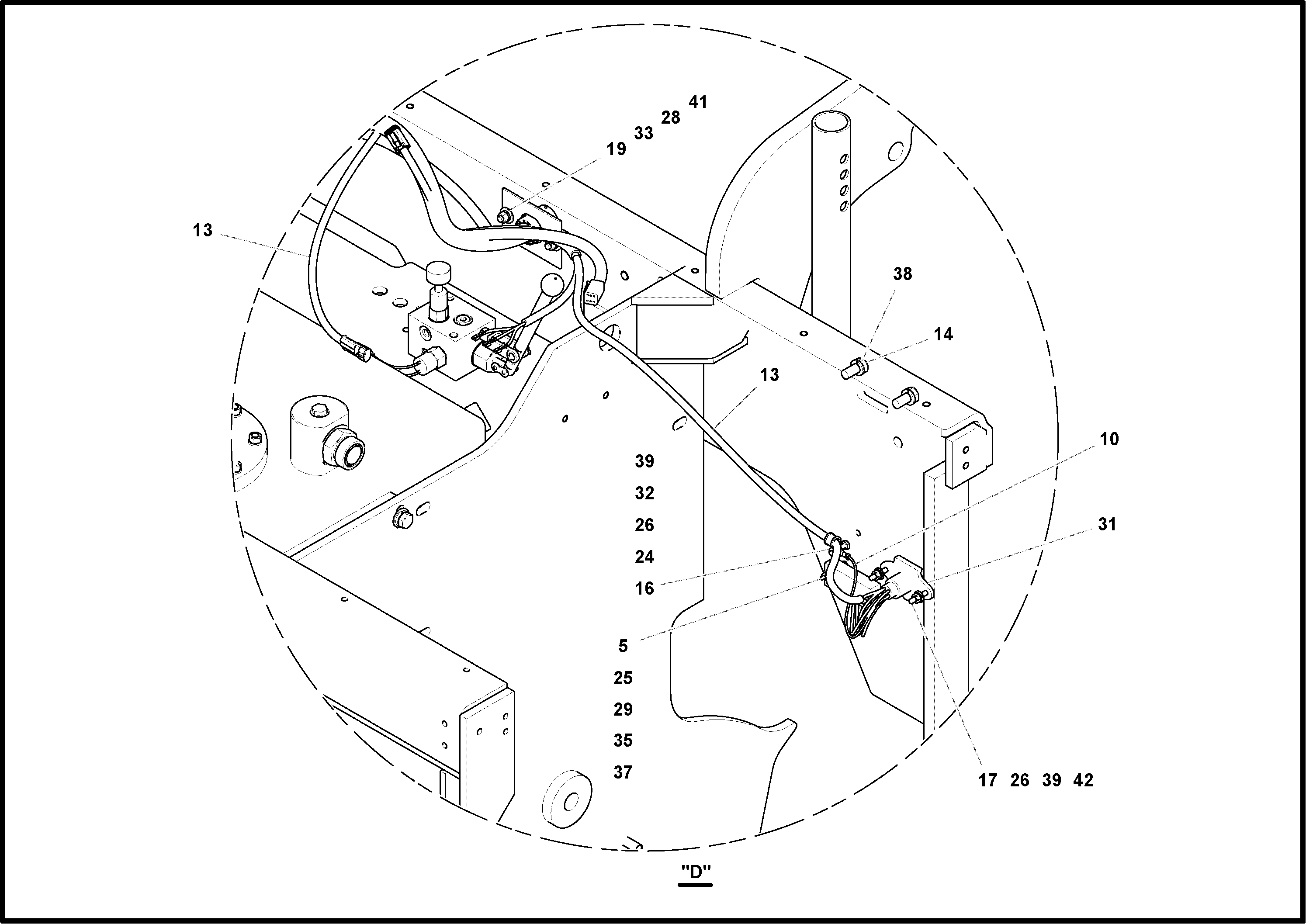 41
28
33
19
13
38
14
13
10
39
32
26
24
16
31
5
25
29
35
37
17 26 39 42
"D"