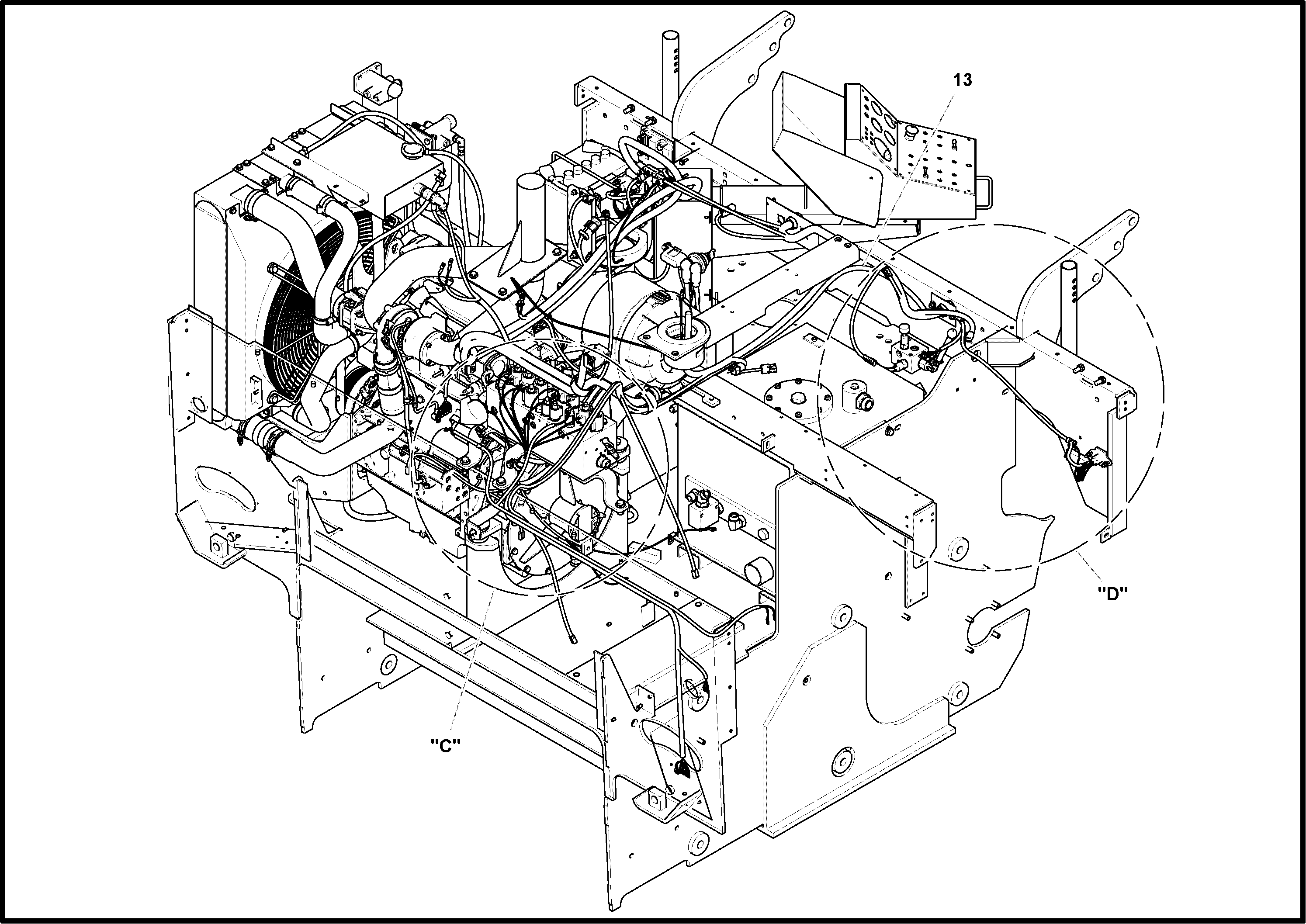 13

"D"

"C"