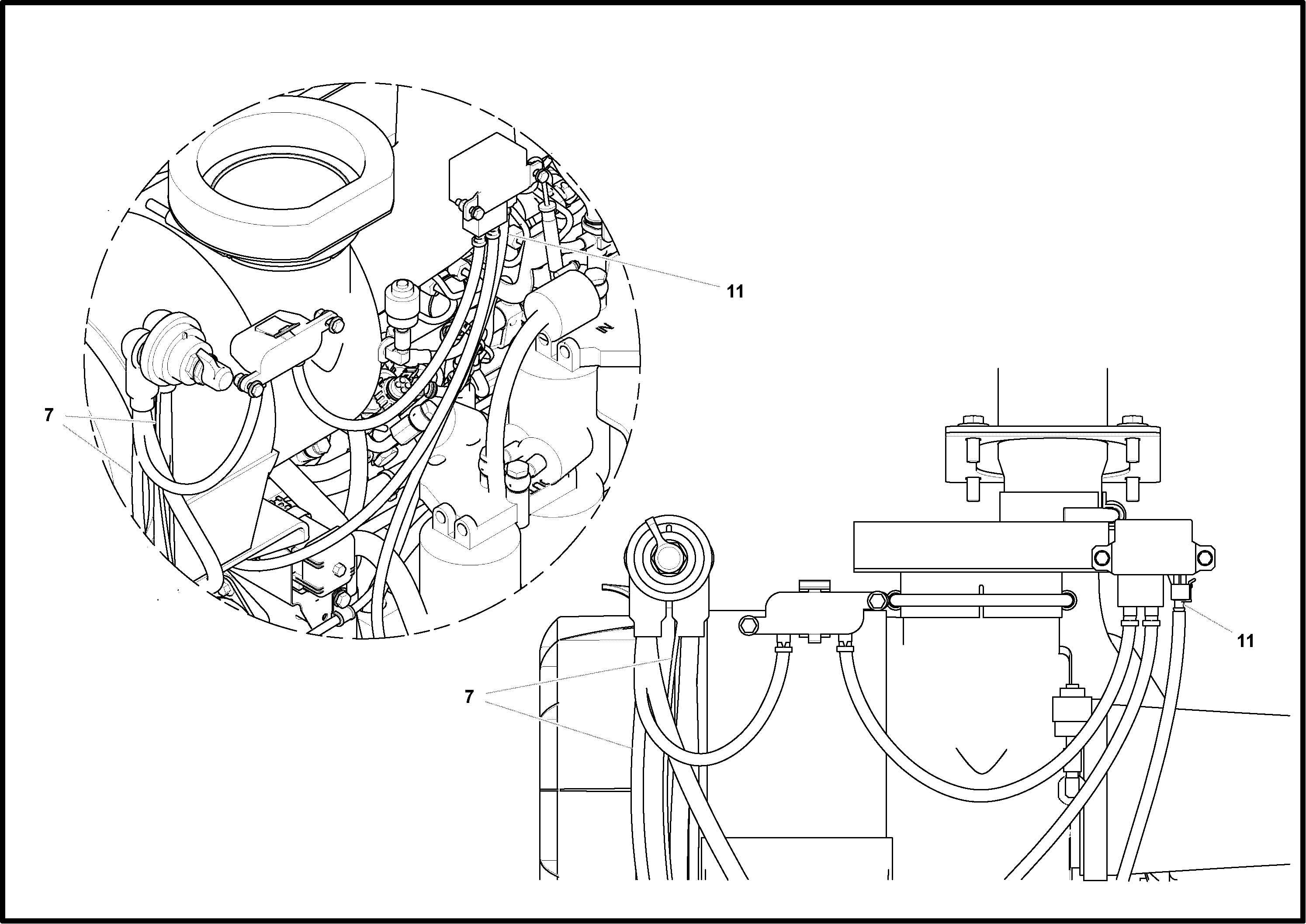 11

7

11

7