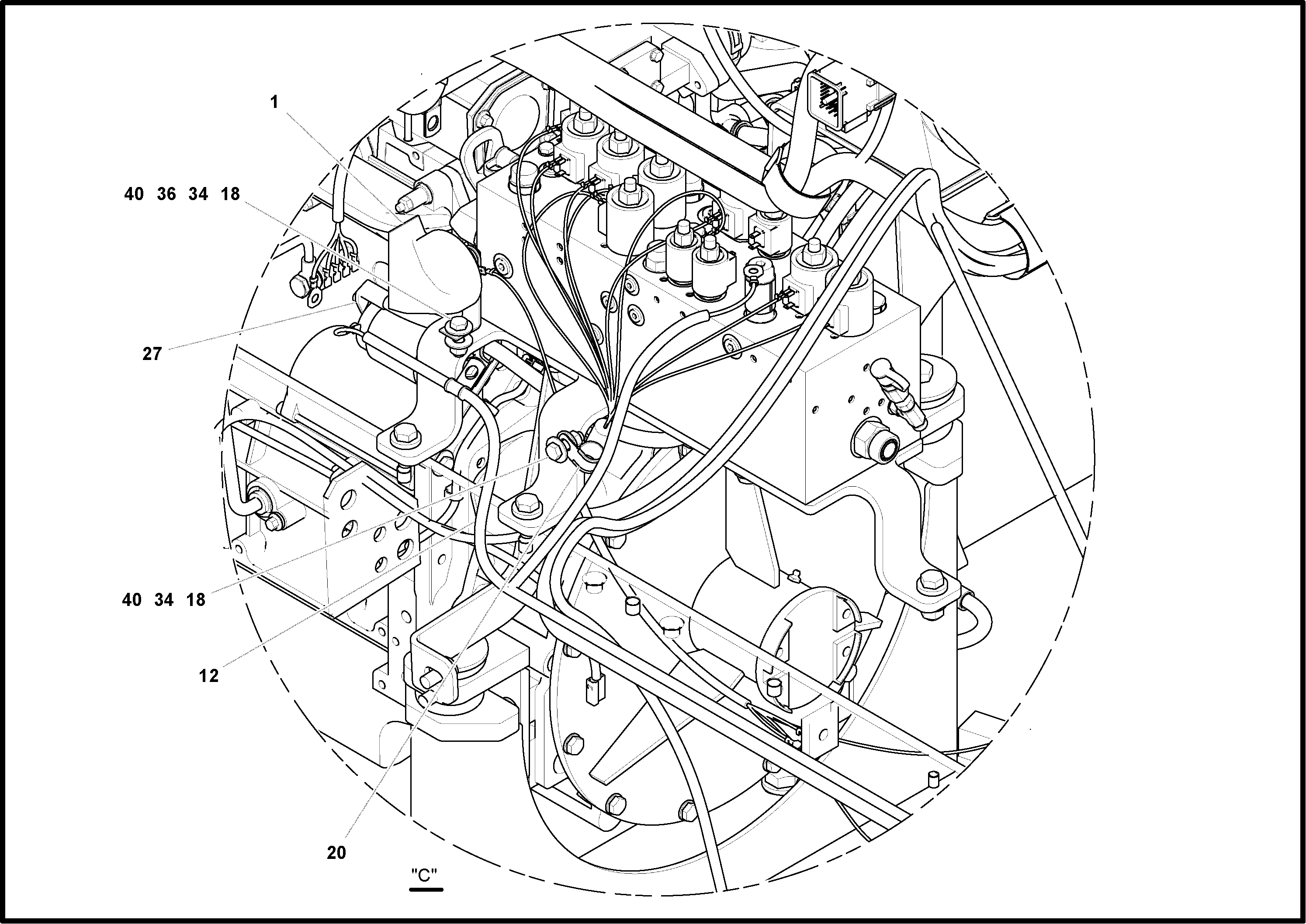 1

40 36 34 18

27

40 34 18

12

20

"C"