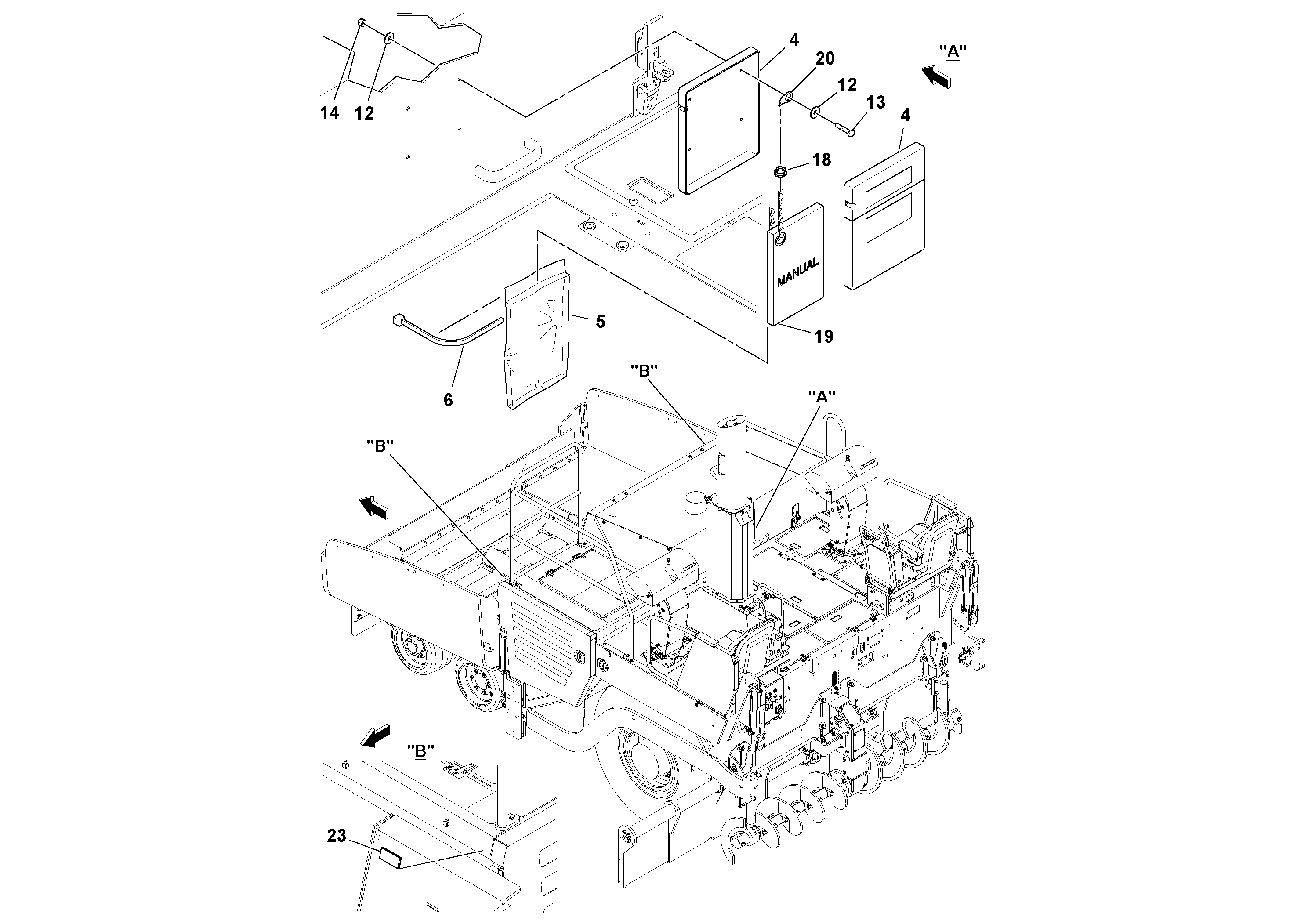 14
12
4
20
12
13
"A"
4
18
MANUAL
5
19
6
"B"
"A"
"B"
"B"
23