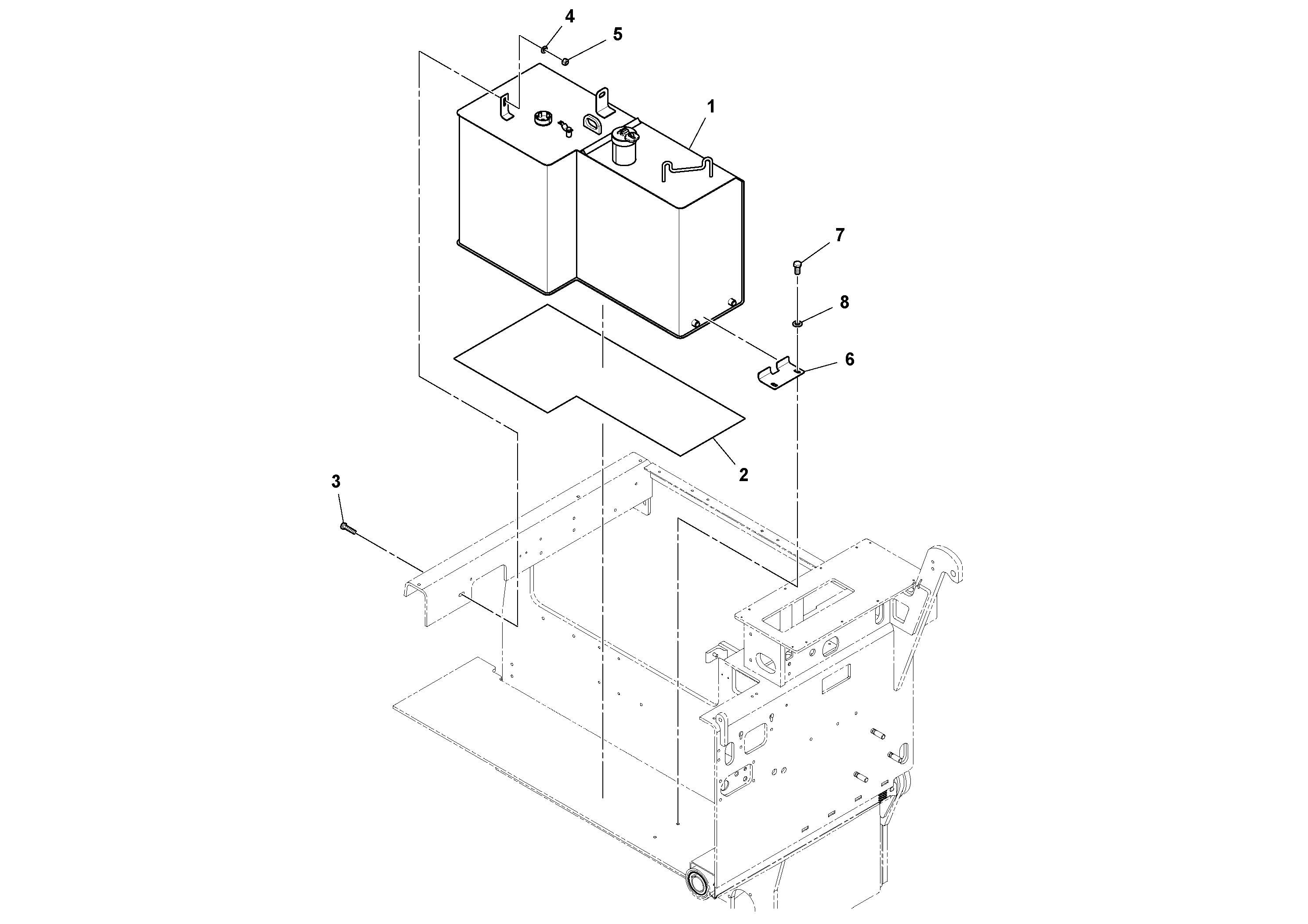 4
5
1
7
8
6
2
3