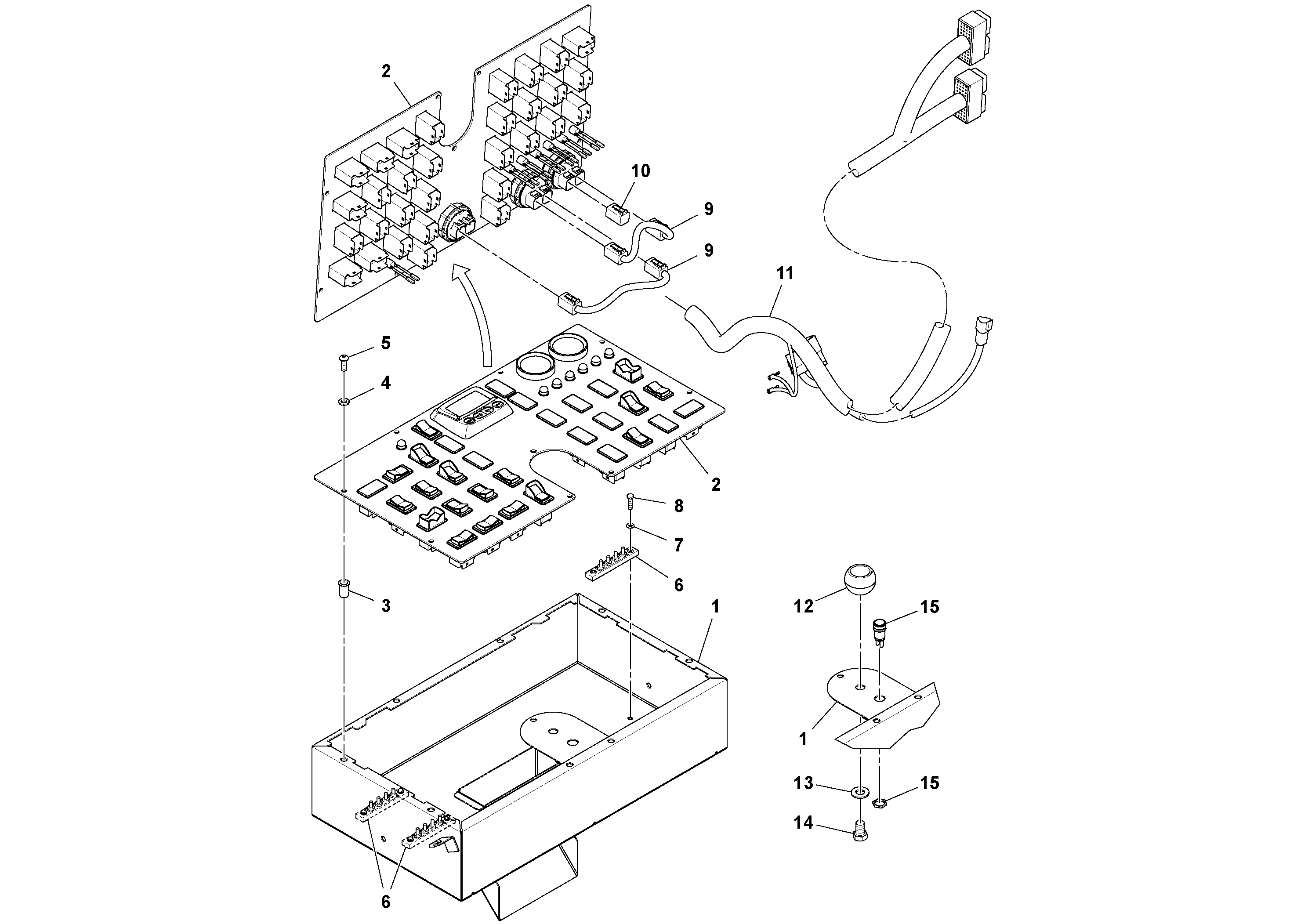 2
10
9
9
11
5
4
2
8
7
6
3
1
12
15
1
13
15
14
6