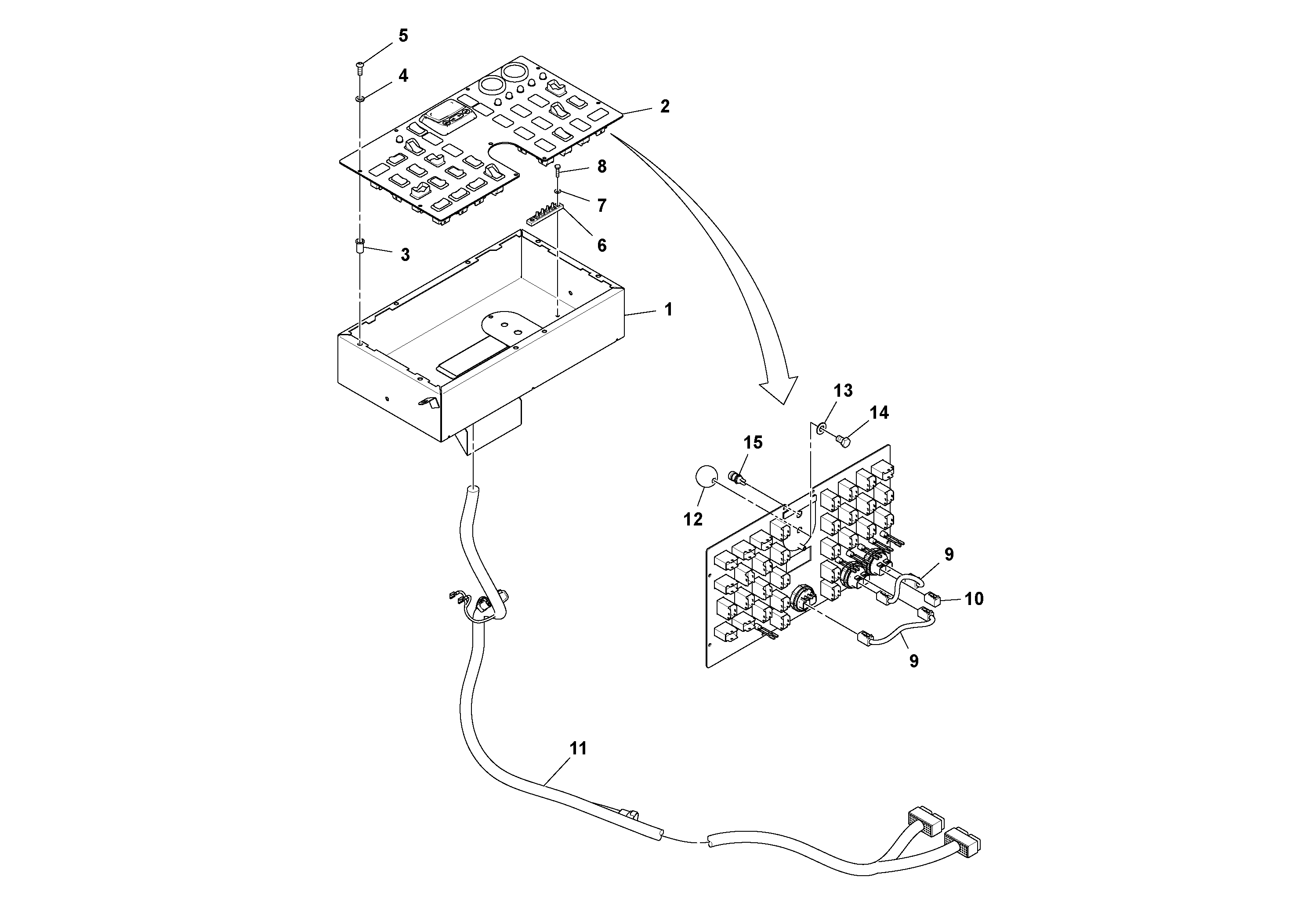 5
4
2
8
7
6
3
1
13
14
15
12
9
10
9
11