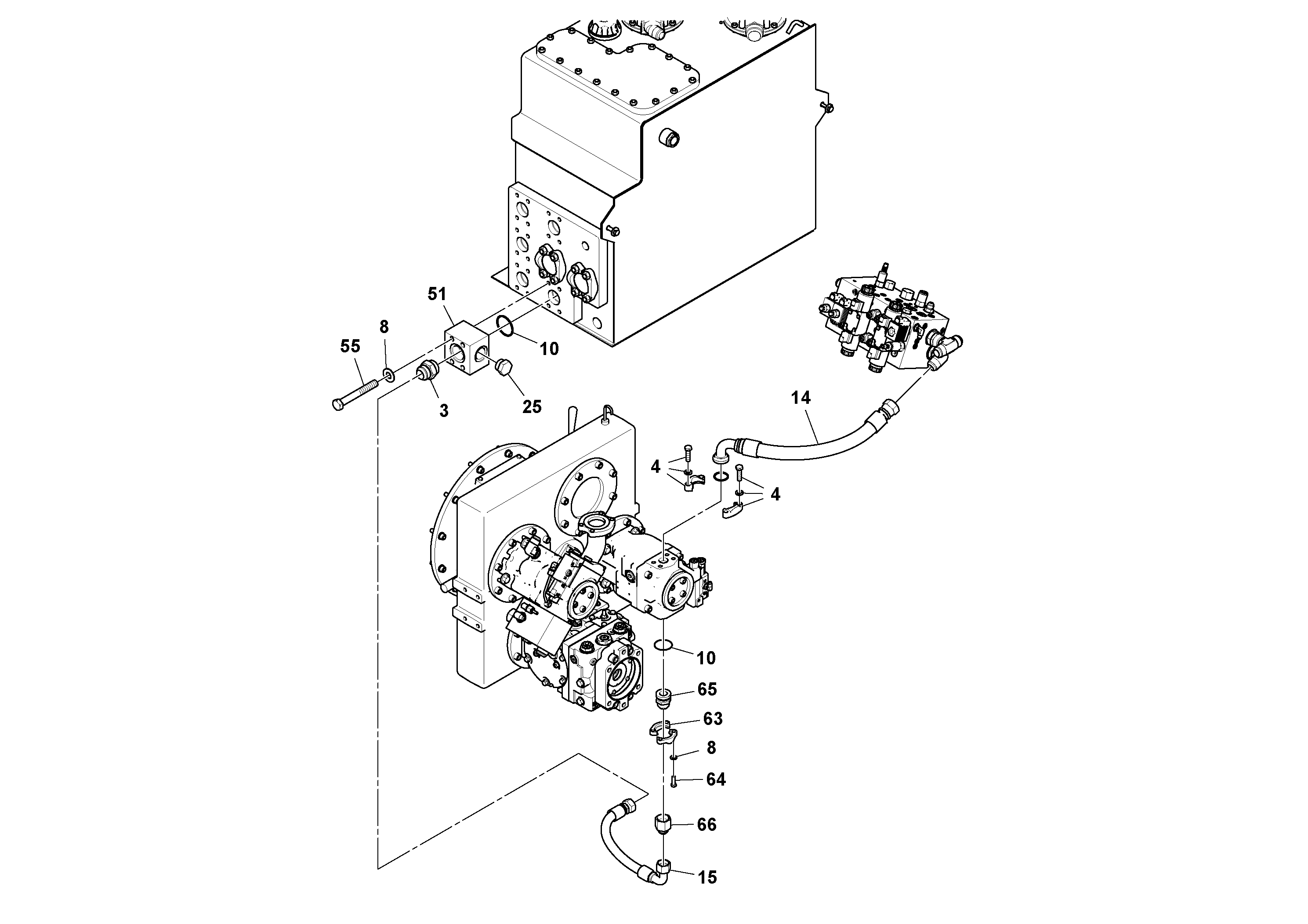 51
8
55
10
3
25
14
4
4
10
65
63
8
64
66
15