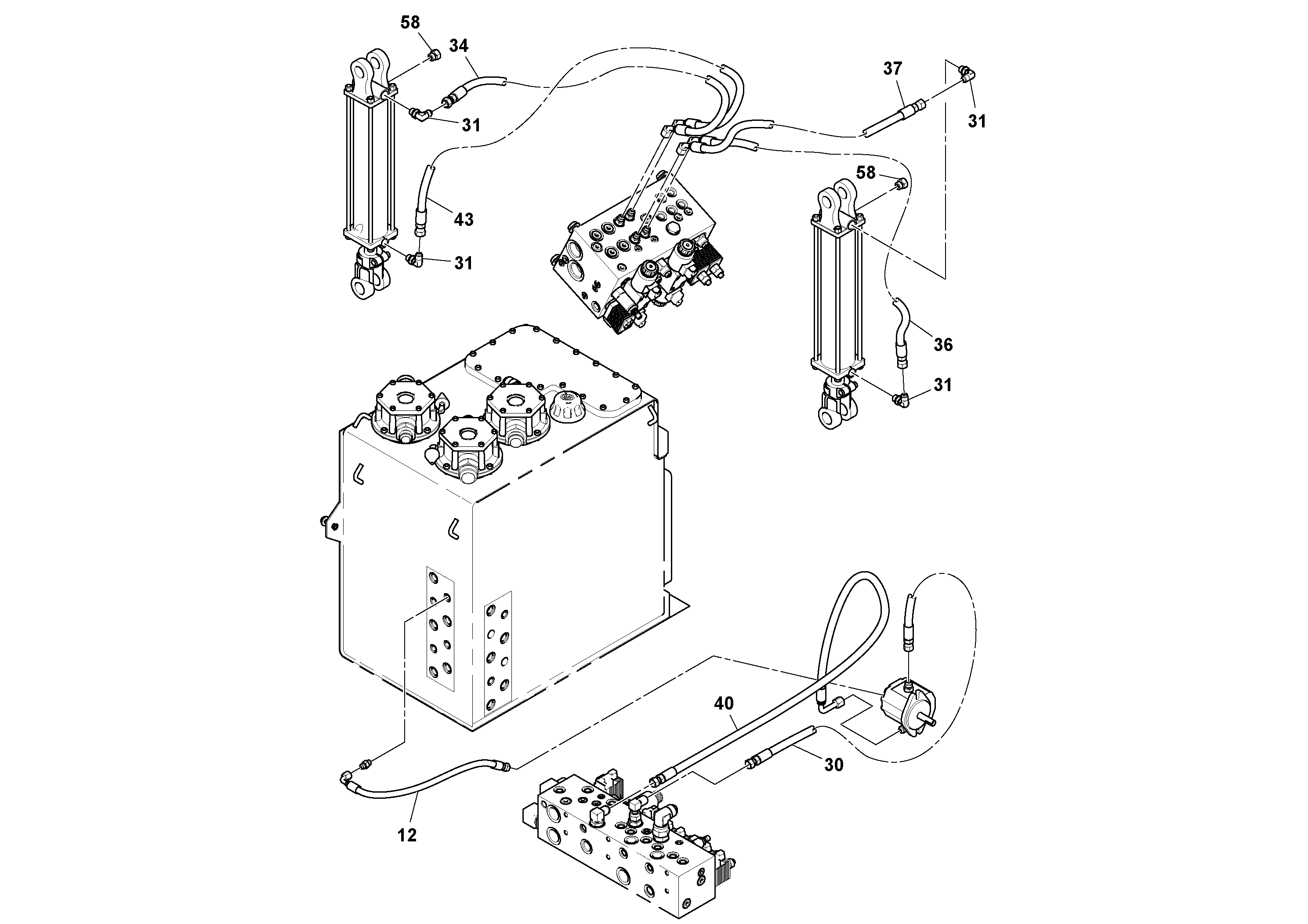 58
34
37
31
31
58
43
31
36
31
40
30
12