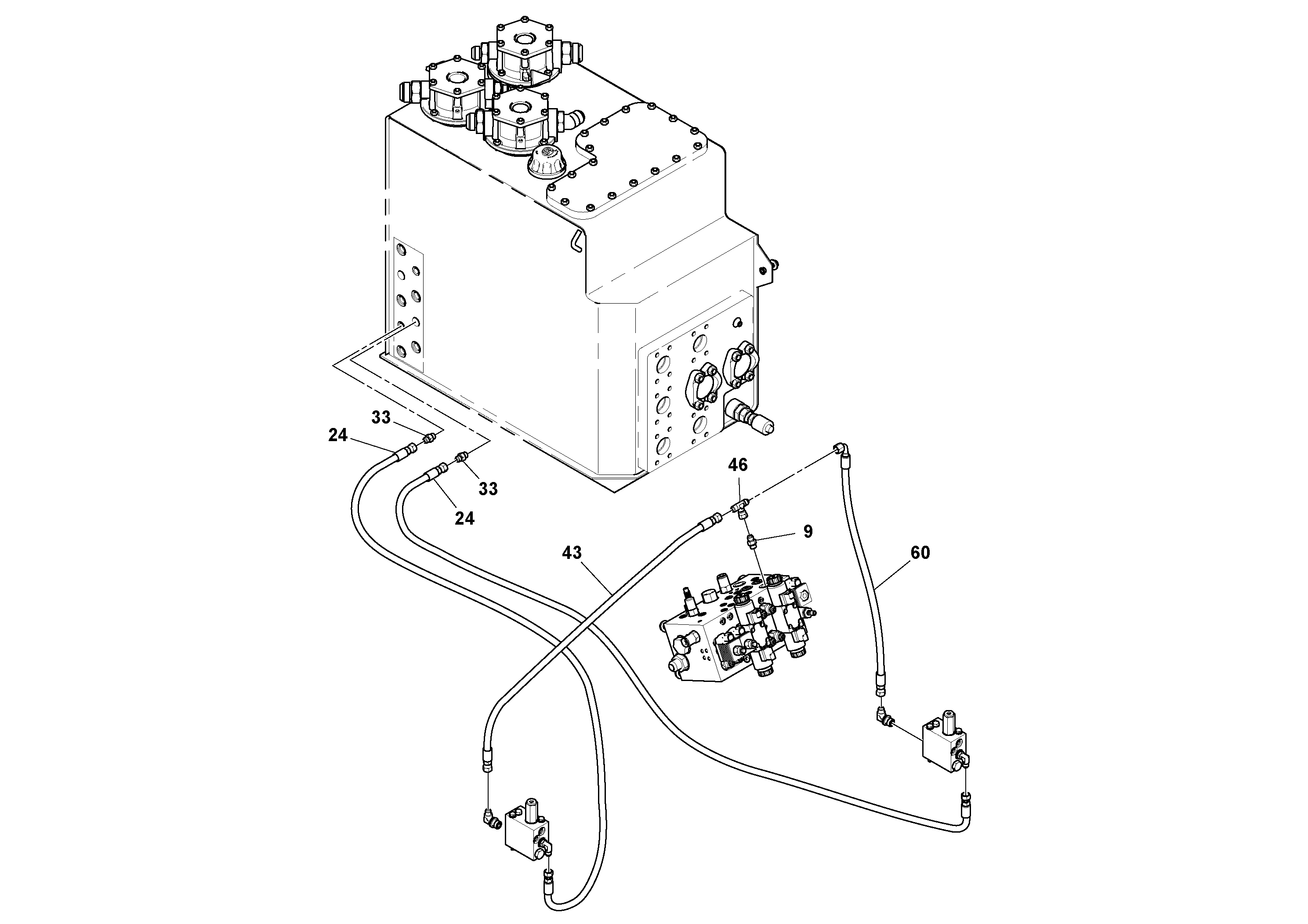 33
24
33
24
46
9
43
60