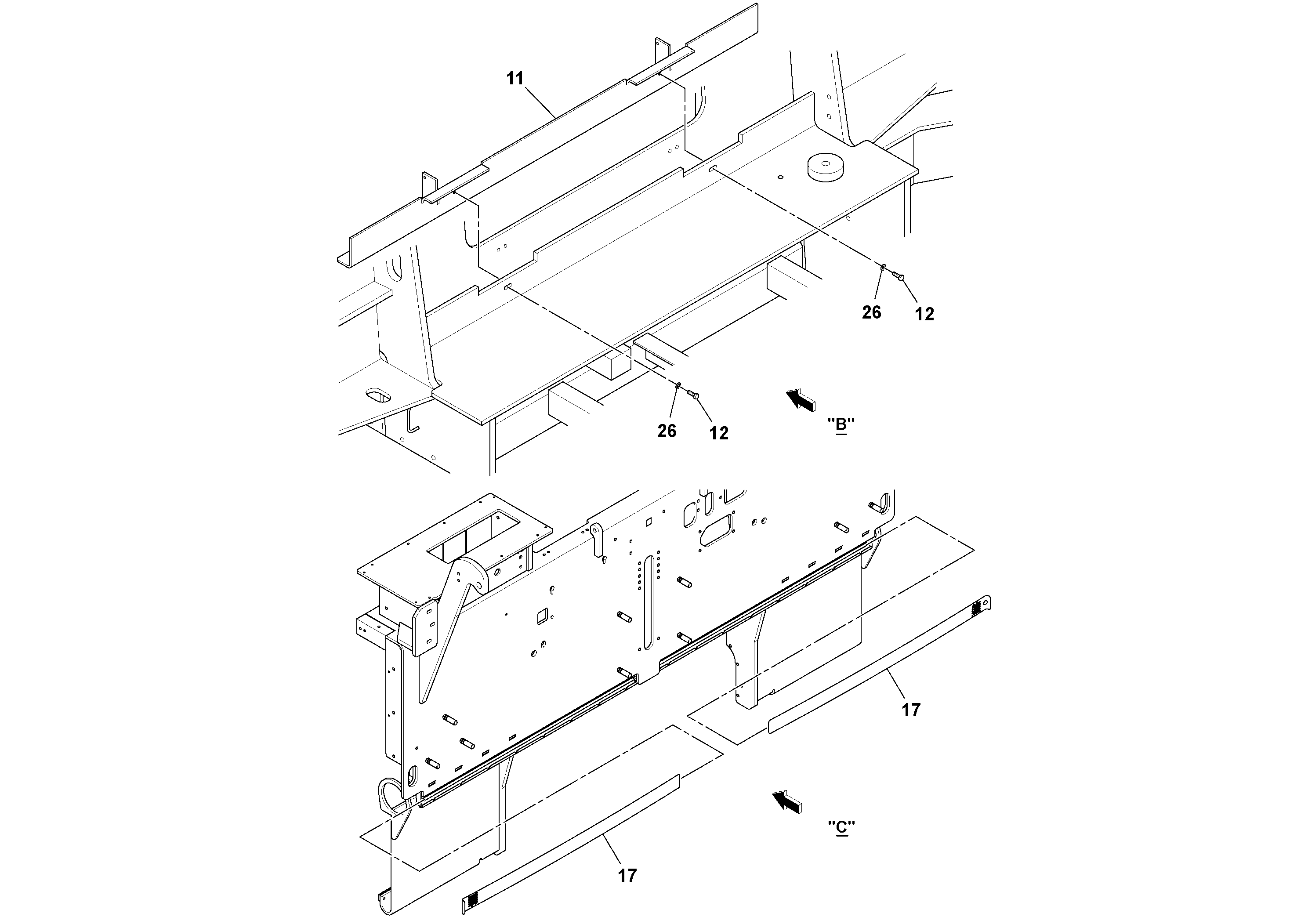 11

26

12

26

12

"B"

17

"C"

17