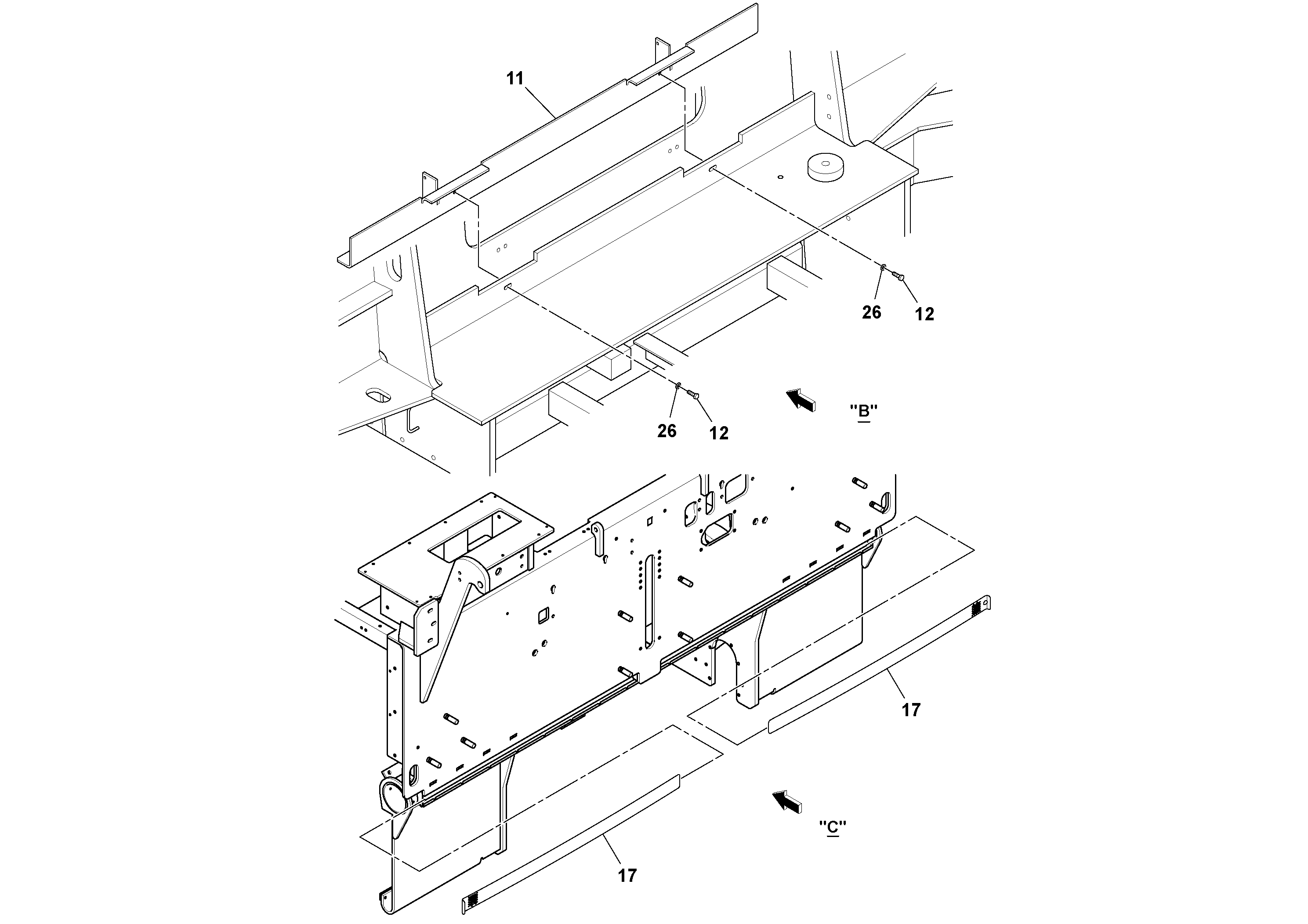 11

26 12

26 12

"B"

17

"C"

17