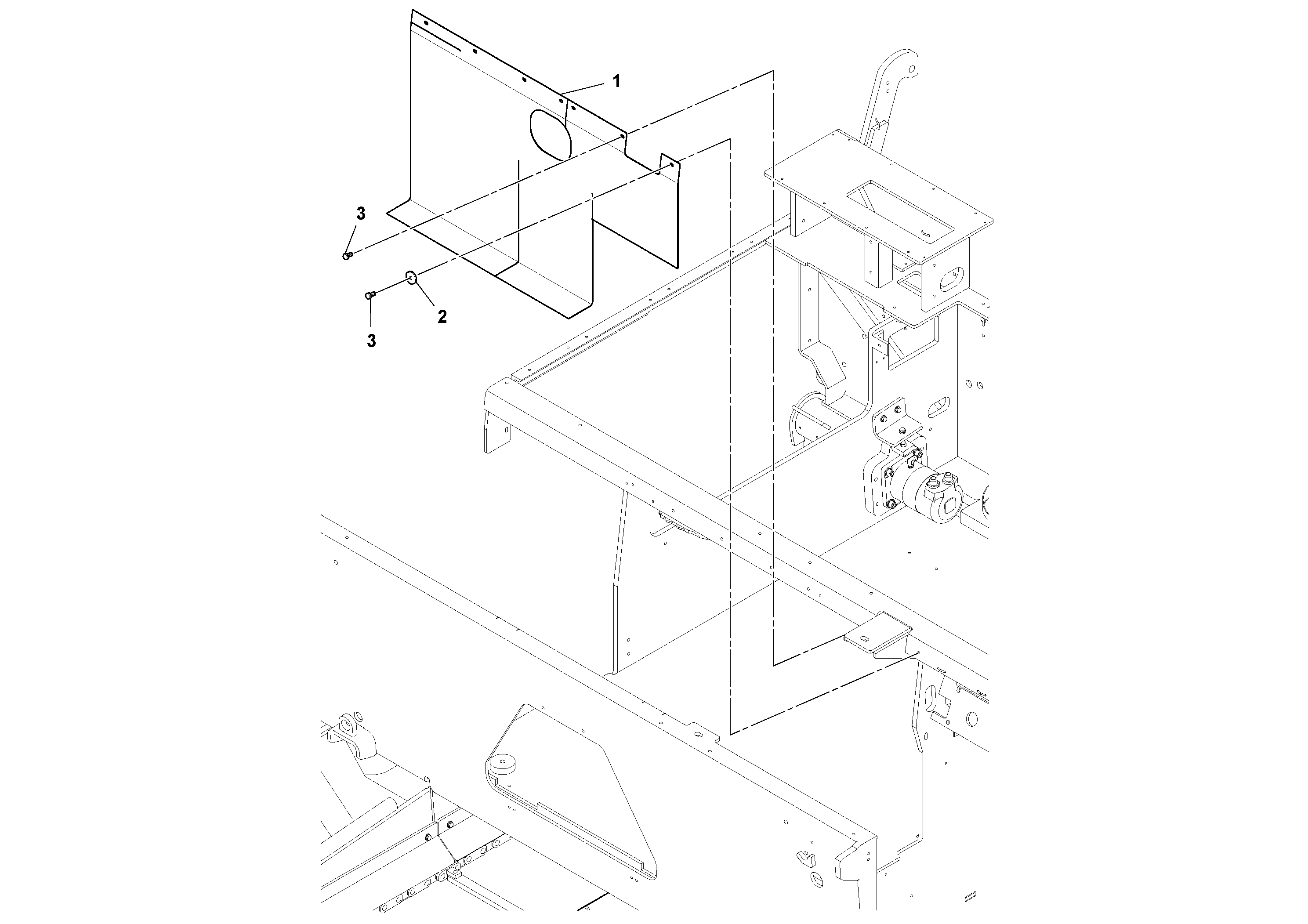 1
3
2
3