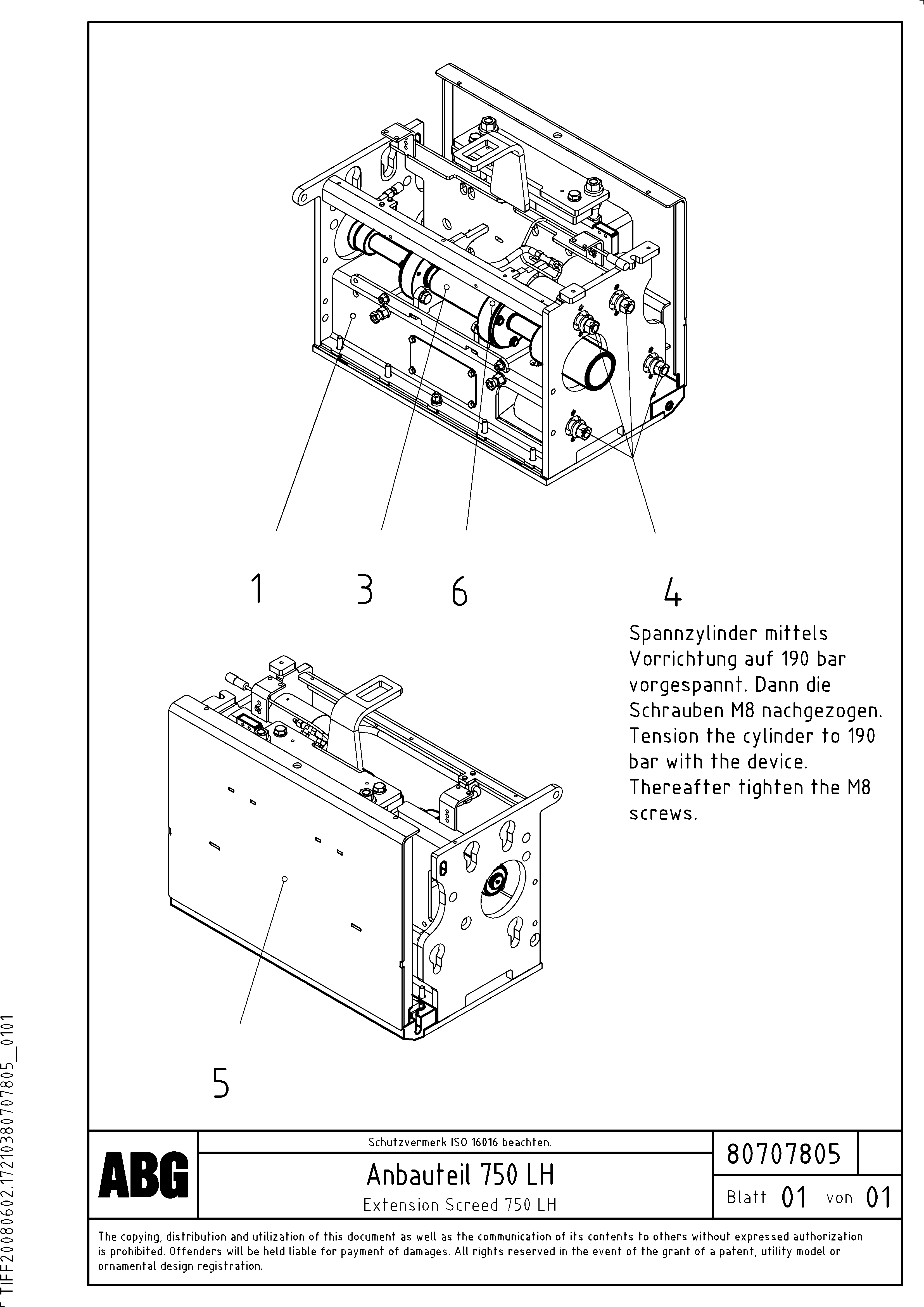 1 3 6 4

Spannzylinder mittels Vorrichtung auf 190 bar vorgespannt. Dann die Schrauben M8 nachgezogen. Tension the cylinder to 190 bar with the device. Thereafter tighten the M8 screws.

5

ABG

Schutzvermerk ISO 16016 beachten.

Anbauteil 750 LH

Extension Screed 750 LH

80707805

Blatt 01 von 01

The copying, distribution and utilization of this document as well as the communication of its contents to others without expressed authorization is prohibited. Offenders will be held liable for payment of damages. All rights reserved in the event of the grant of a patent, utility model or ornamental design registration.

TIFF20080602.17210380707805_0101