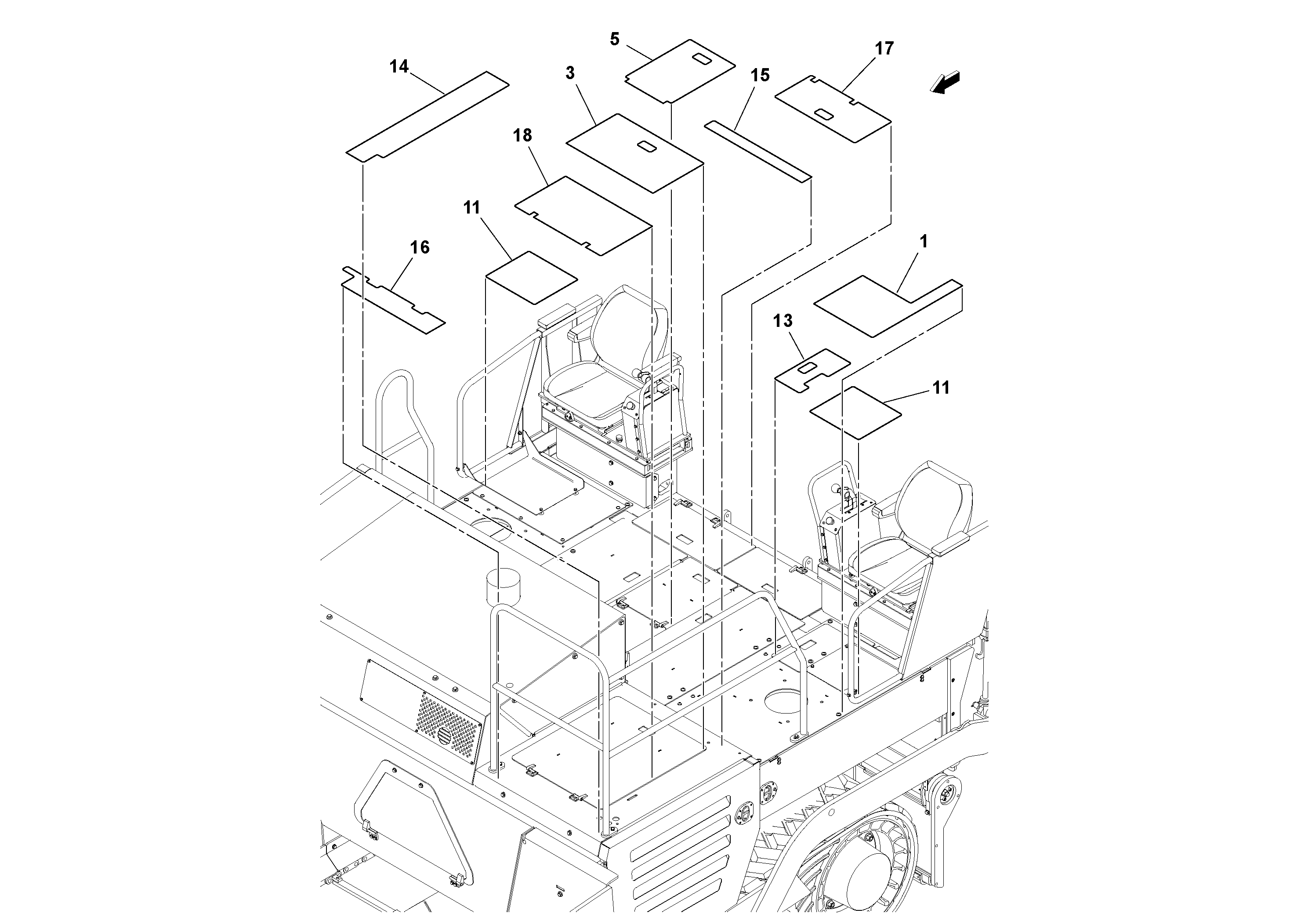 5
17
14
3
15
18
11
16
1
13
11