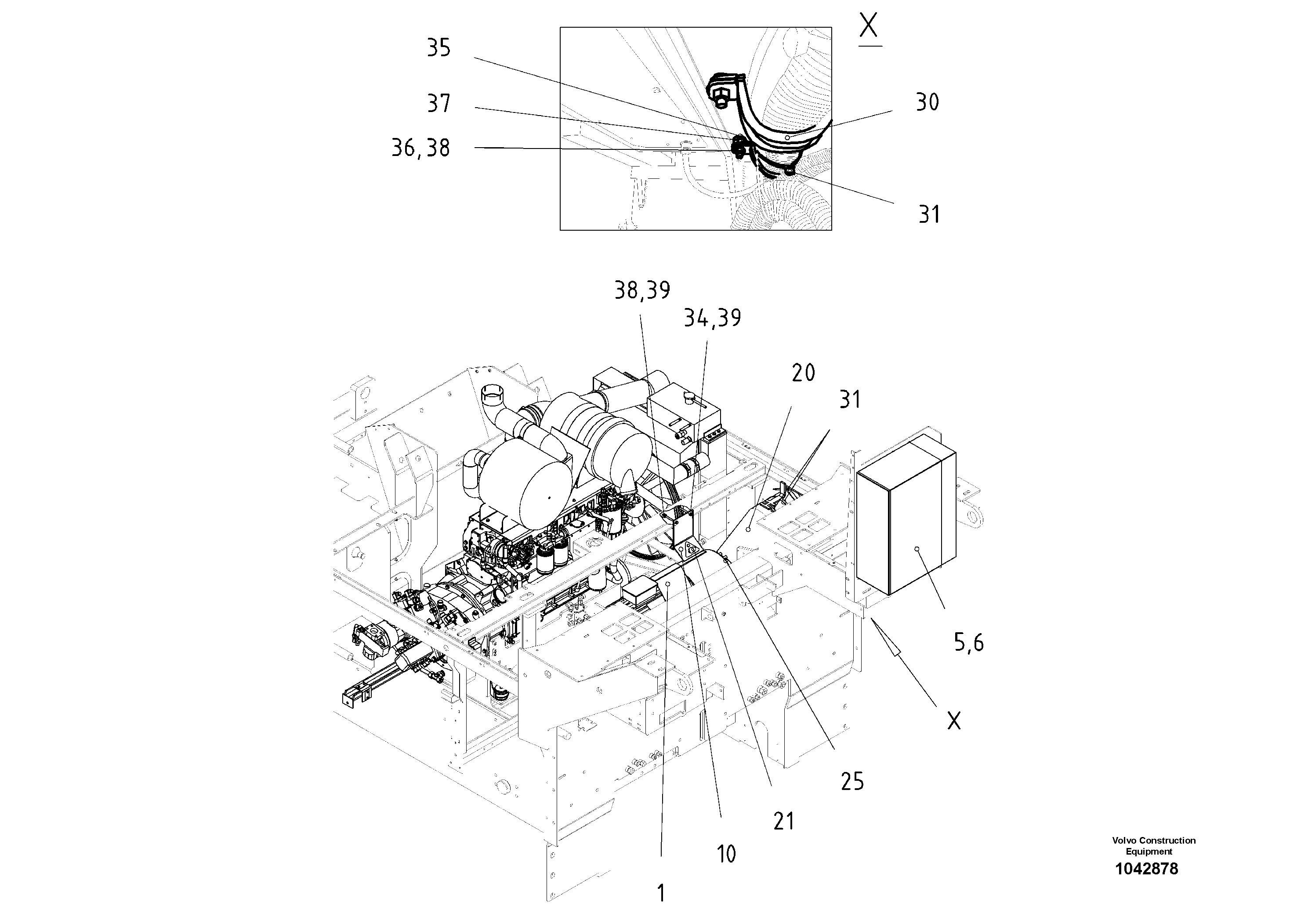 X

35

37

36,38

30

31

38,39

34,39

20

31

5,6

X

25

21

10

1

Volvo Construction Equipment

1042878