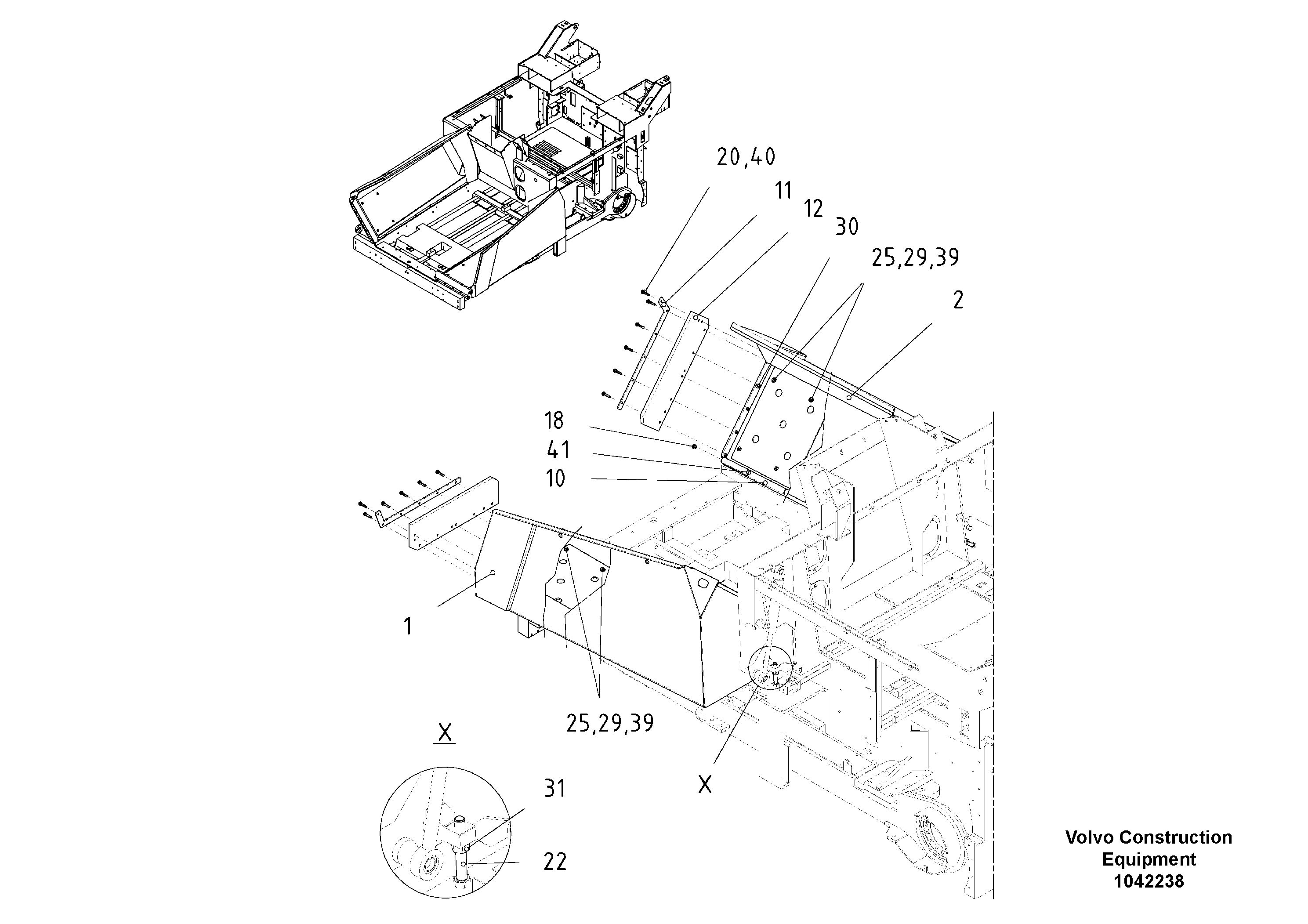 20,40
11
12
30
25,29,39
2
18
41
10
1
25,29,39
X
X
31
22
Volvo Construction Equipment 1042238