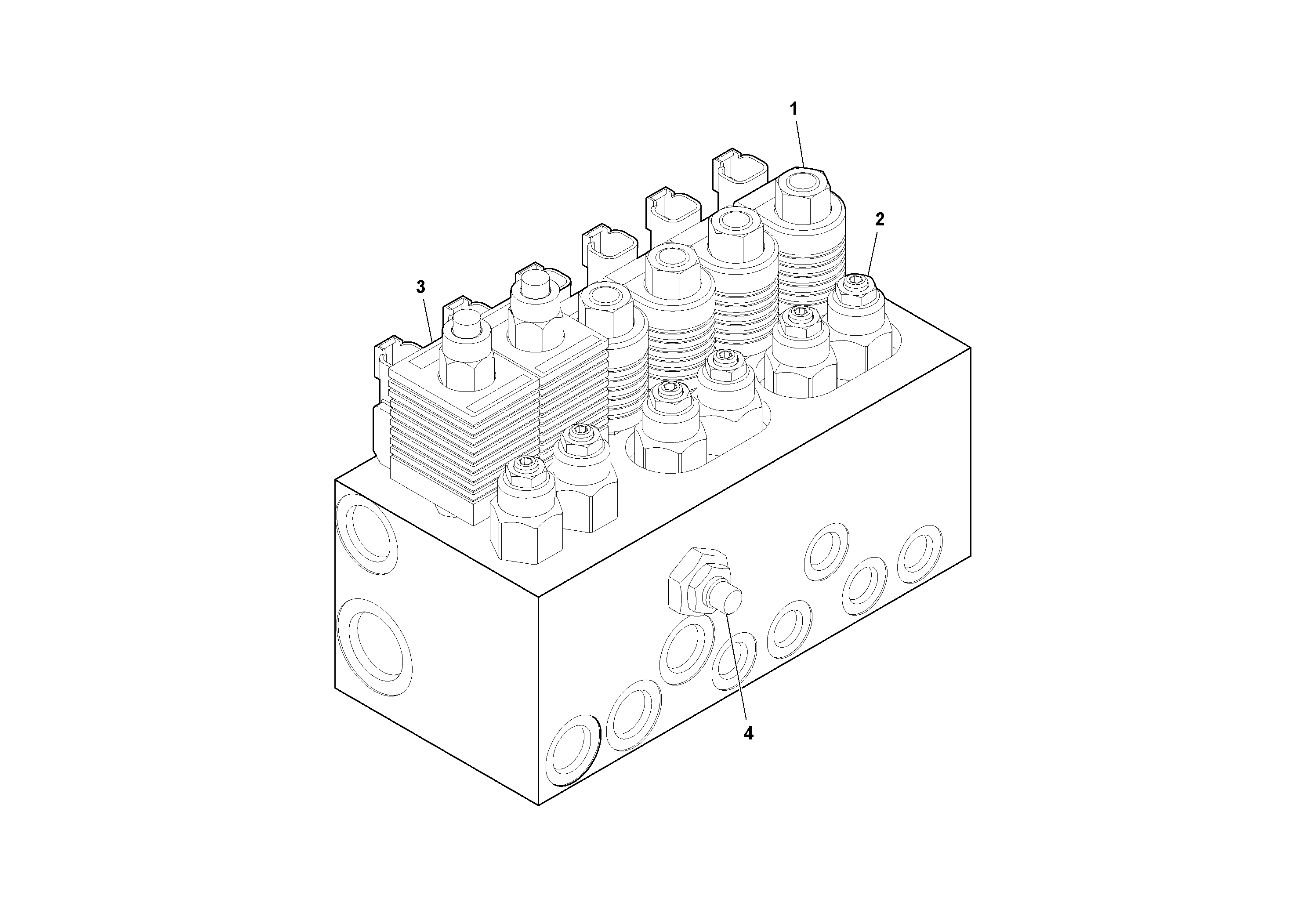 1
2
3
4