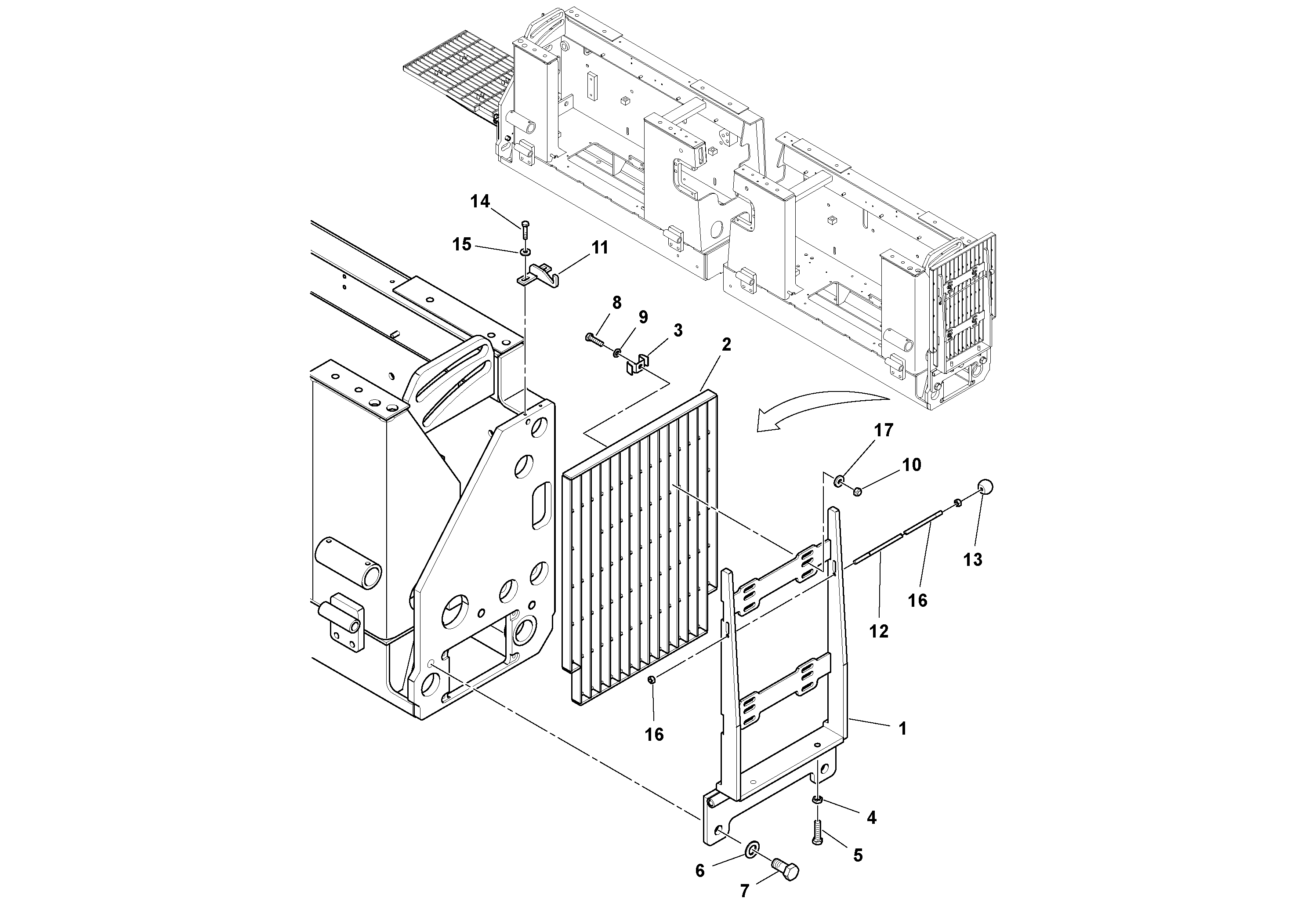 14
15
11
8
9
3
2
17
10
13
16
12
16
1
4
5
6
7