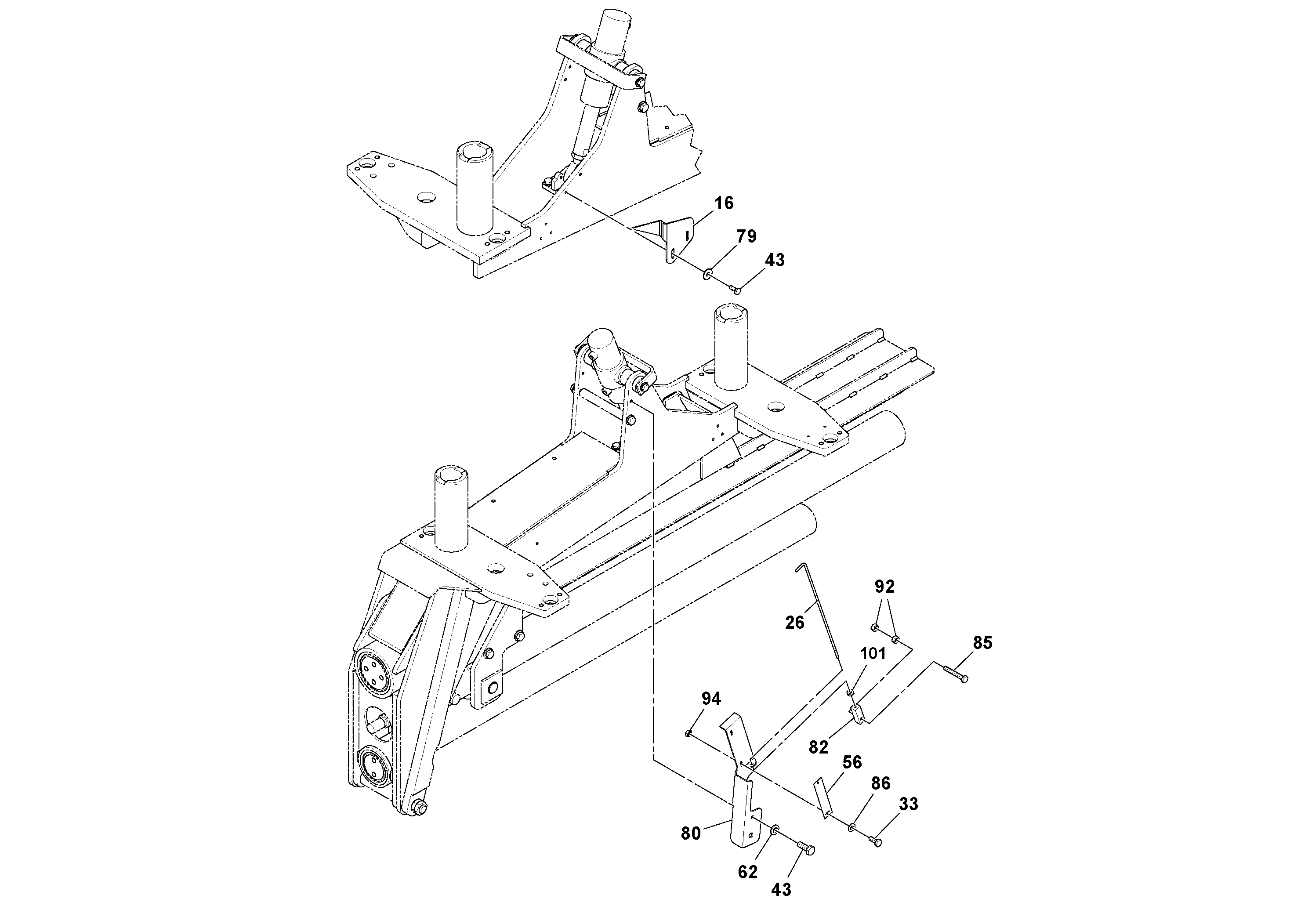 16
79
43
92
26
85
101
94
82
56
86
33
80
62
43