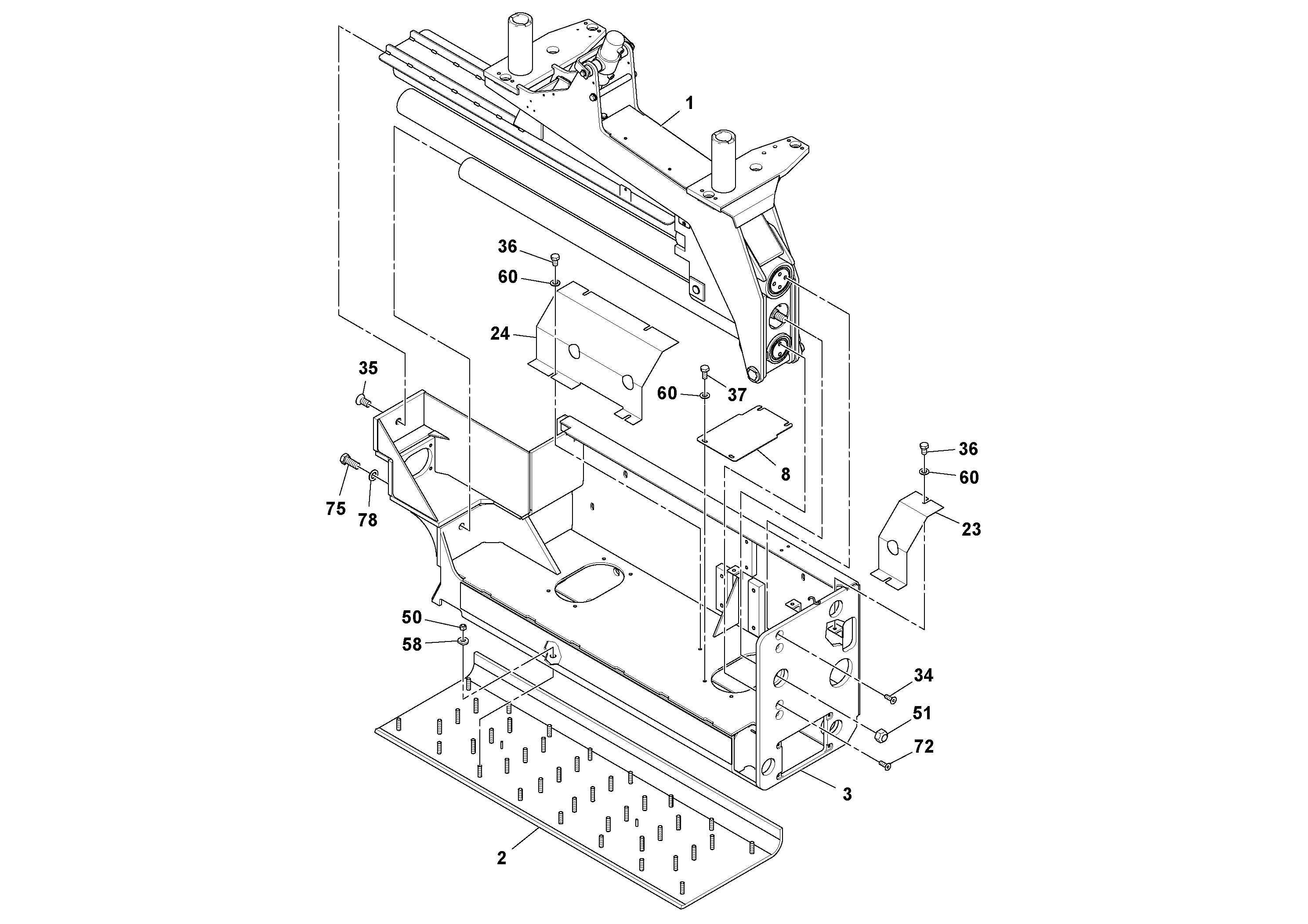 1
36
60
24
35
60
37
8
36
60
75
78
23
50
58
34
51
72
3
2