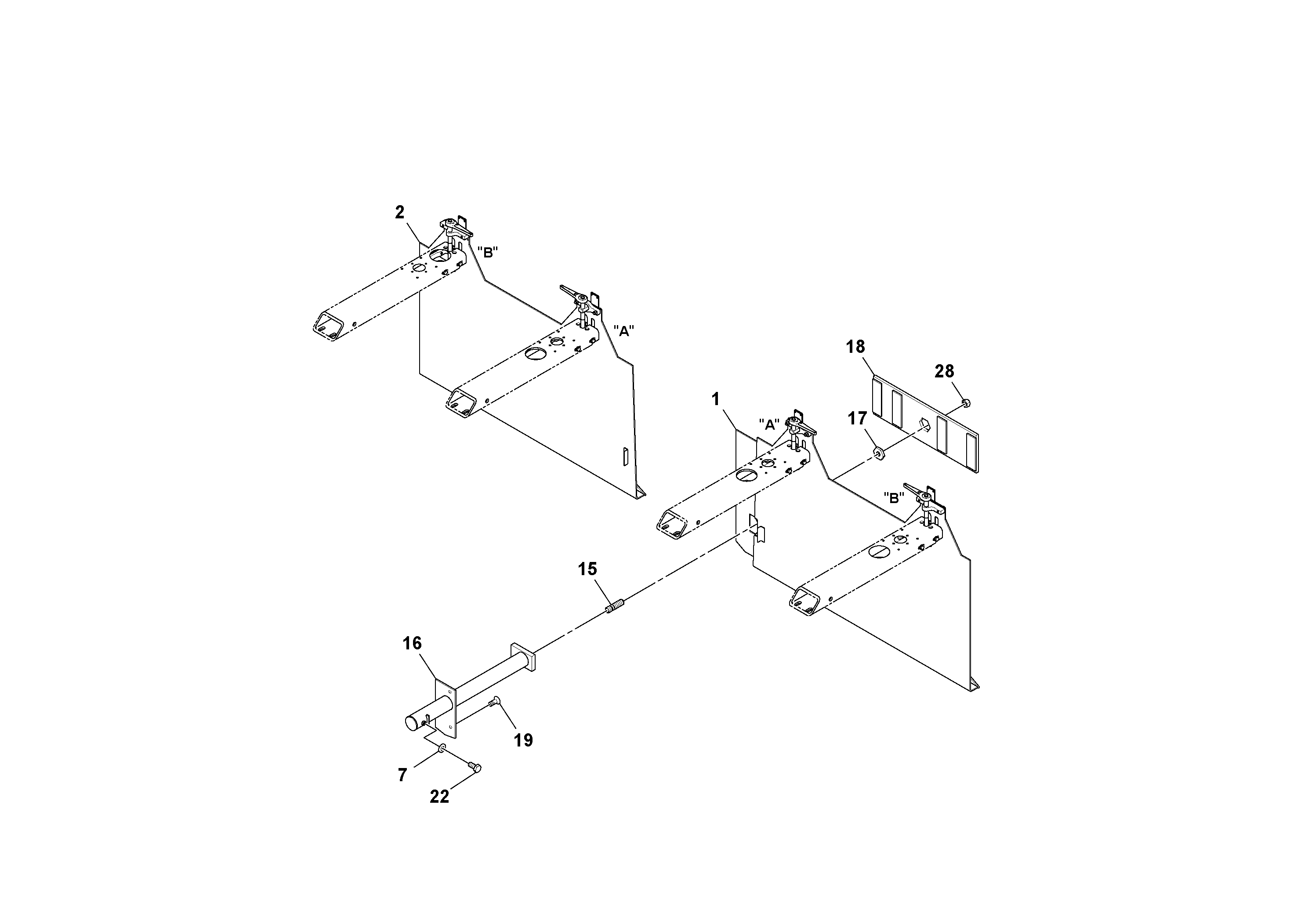 2
"B"
"A"
18
28
1
"A"
17
"B"
15
16
19
7
22