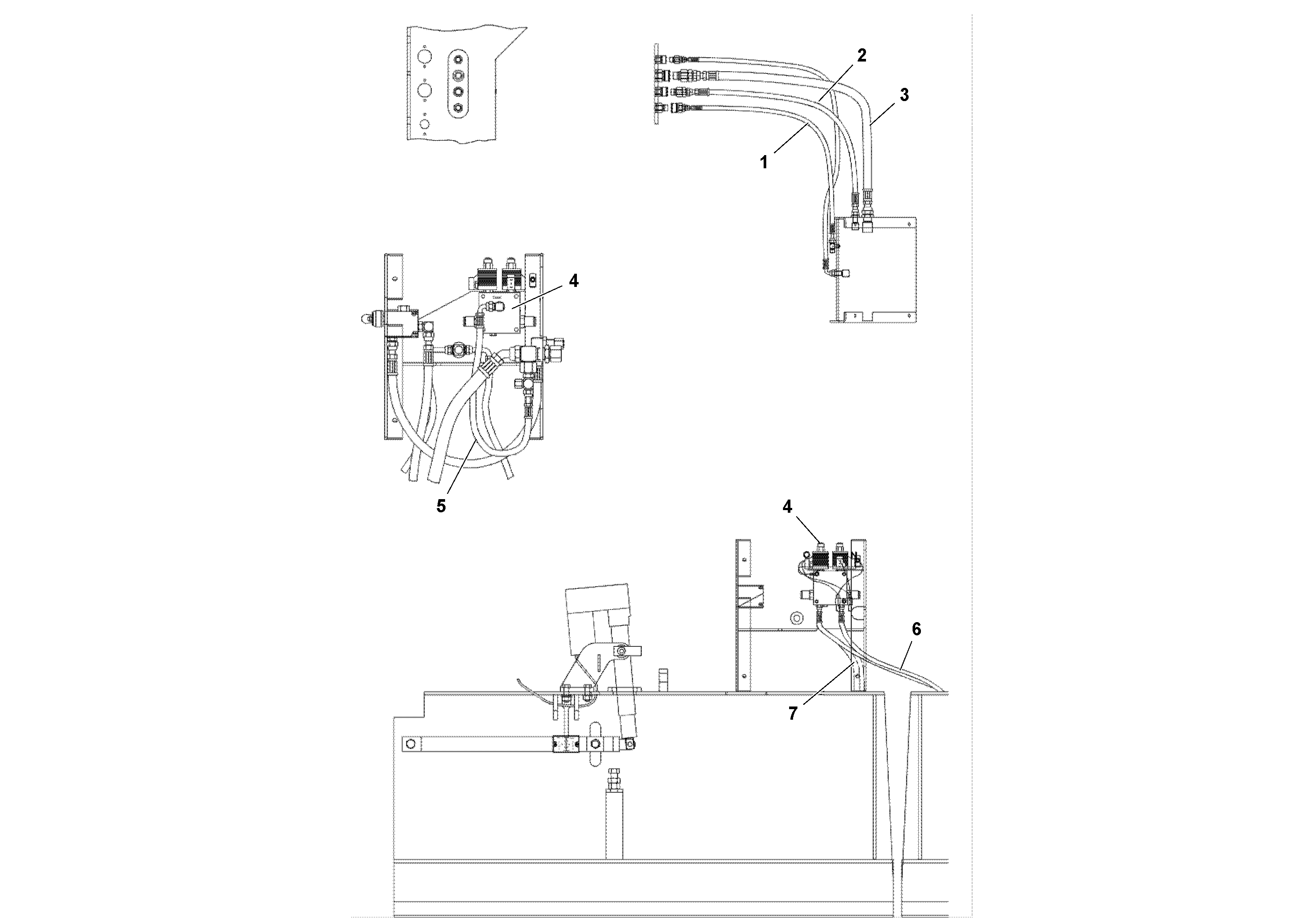 2
3
1
4
5
4
6
7