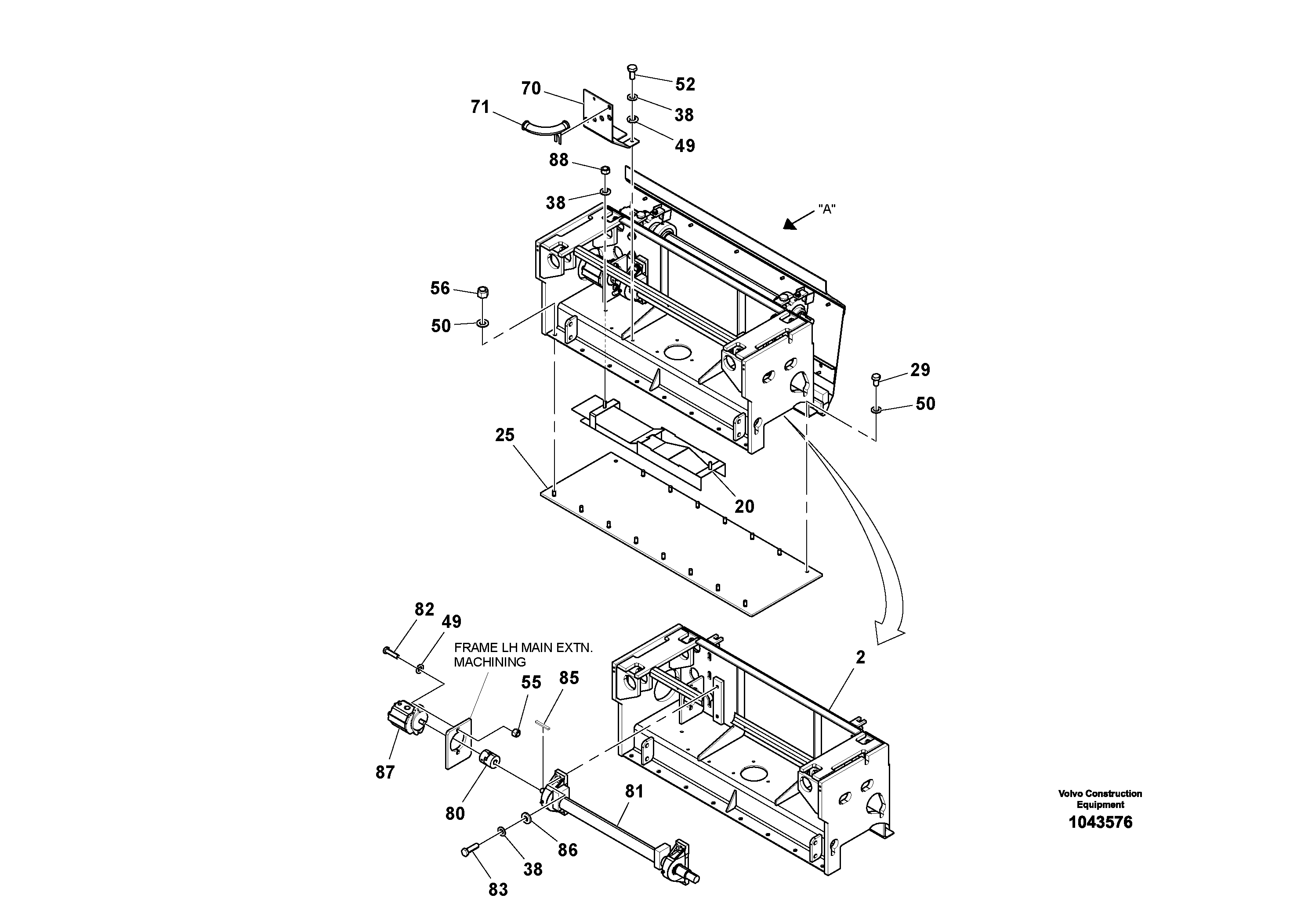 70
71
52
38
49
88
38
"A"
56
50
29
50
25
20
82
49
FRAME LH MAIN EXTN. MACHINING
55
85
2
87
80
81
86
38
83

Volvo Construction Equipment
1043576