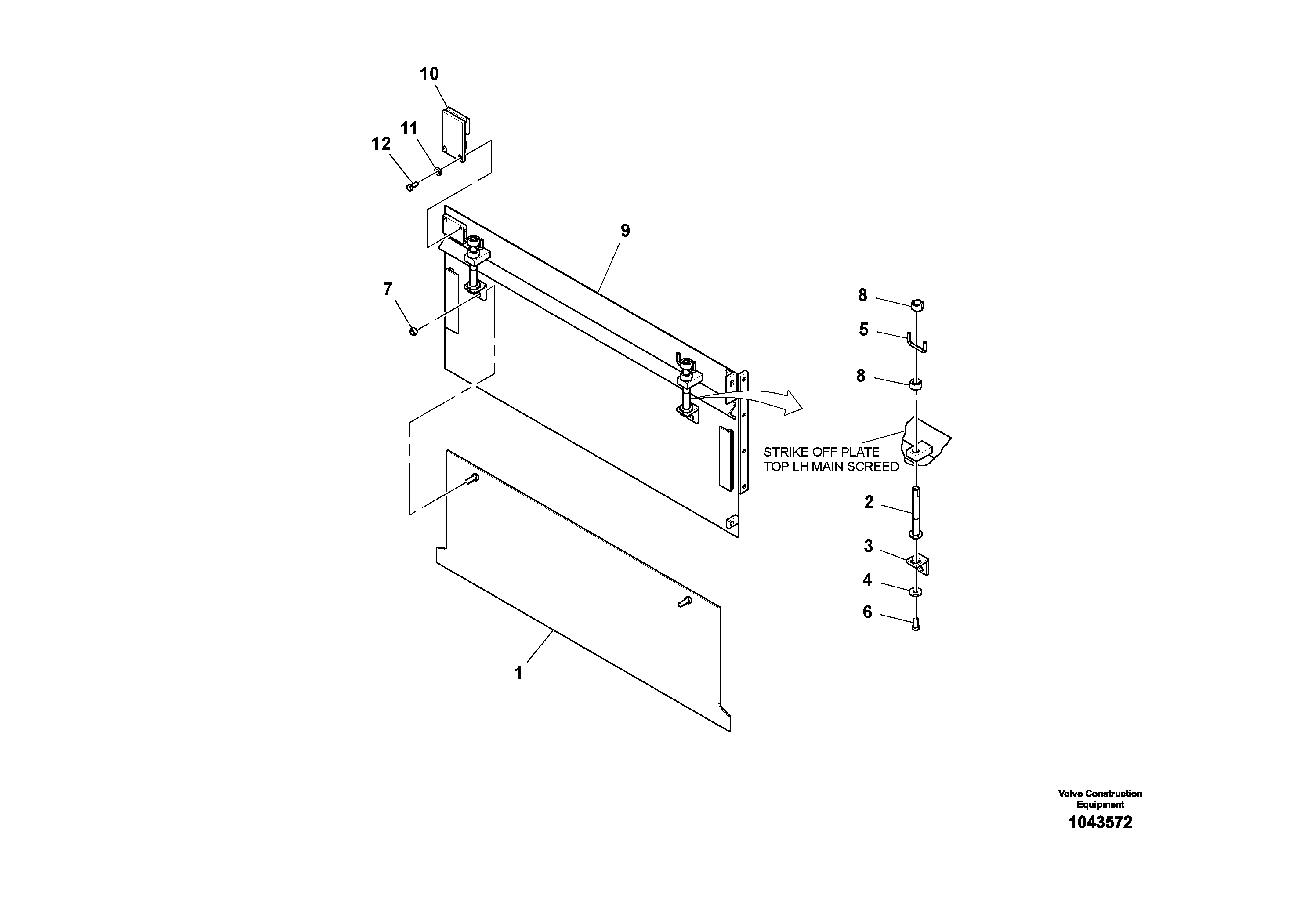 10

11

12

9

7

8

5

8

STRIKE OFF PLATE
TOP LH MAIN SCREED

2

3

4

6

1

Volvo Construction
Equipment

1043572