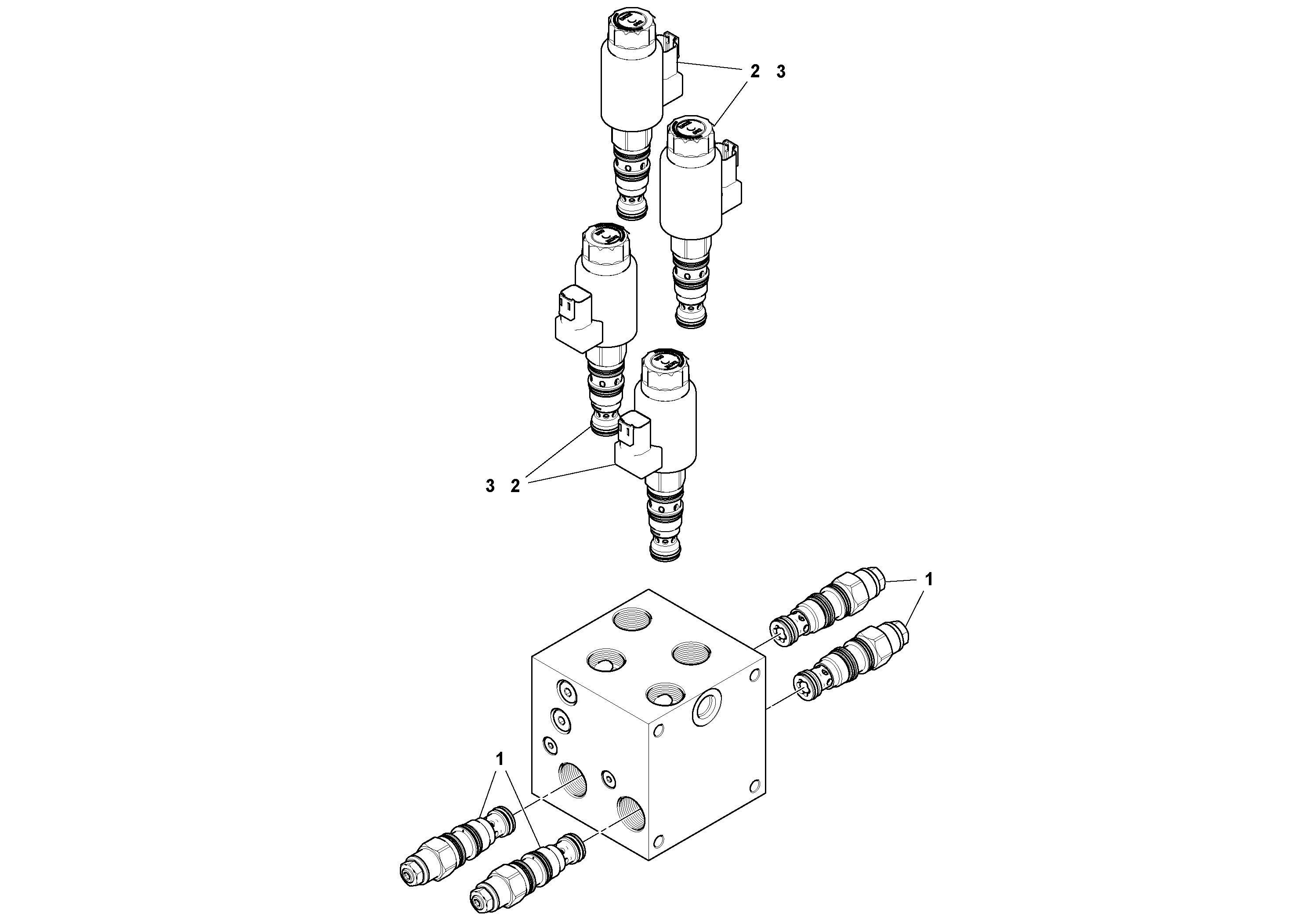 2 3

3 2

1

1