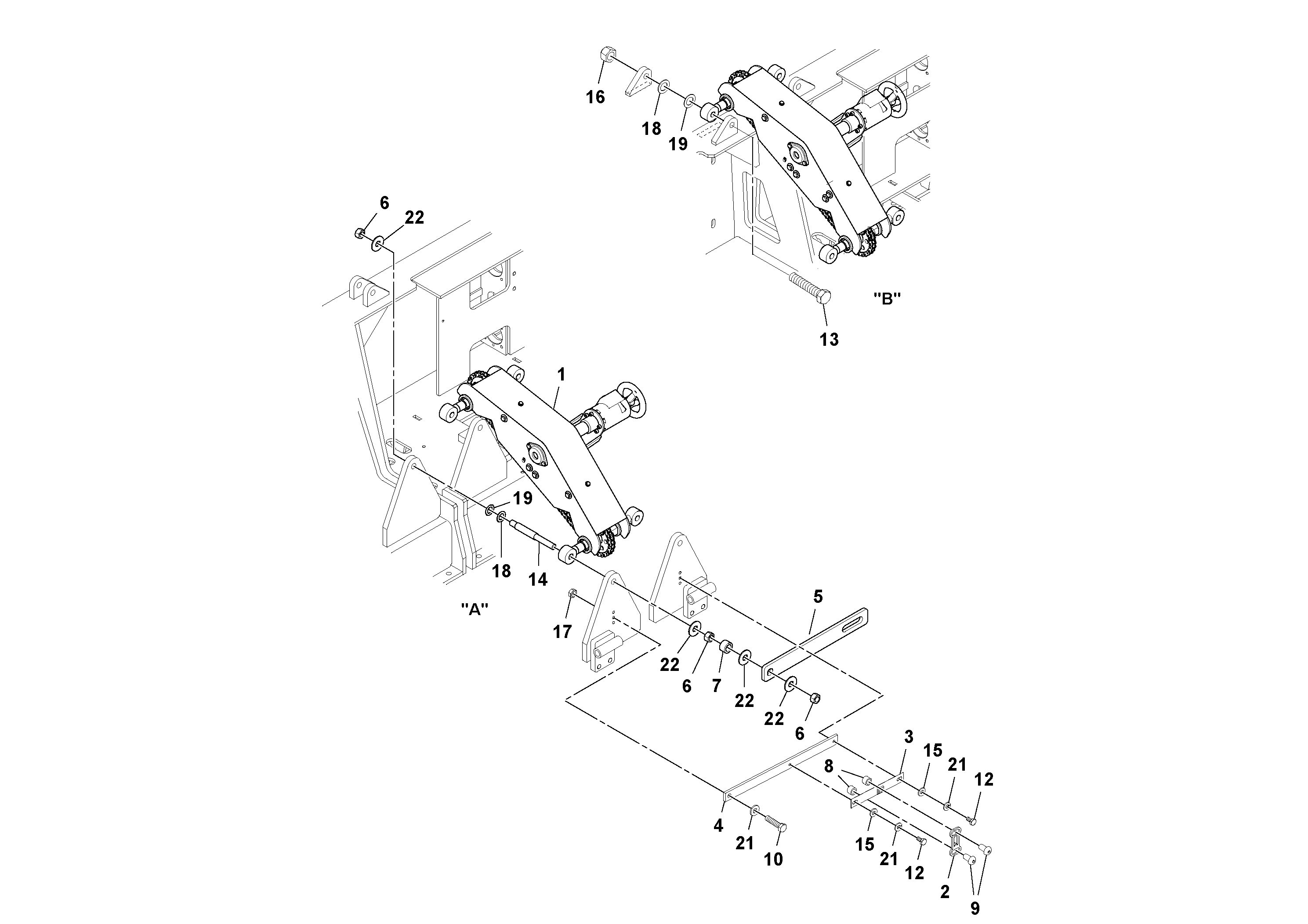 16
18
19
"B"
13
6
22
1
19
18
14
"A"
17
5
22
6
7
22
22
6
3
15
21
12
8
4
21
10
15
21
12
2
9