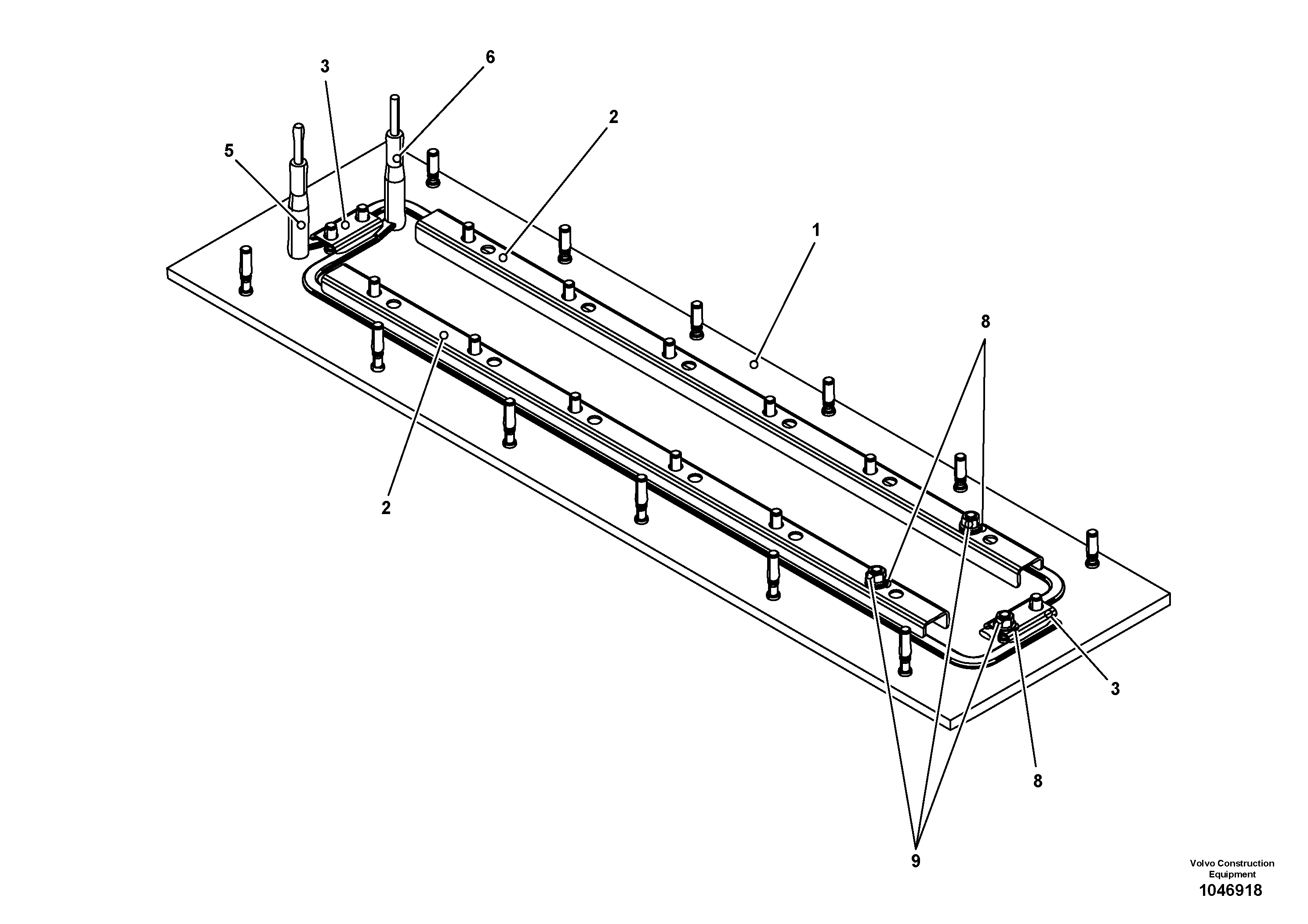 3
6
2
5
1
8
2
3
8
9
Volvo Construction Equipment
1046918