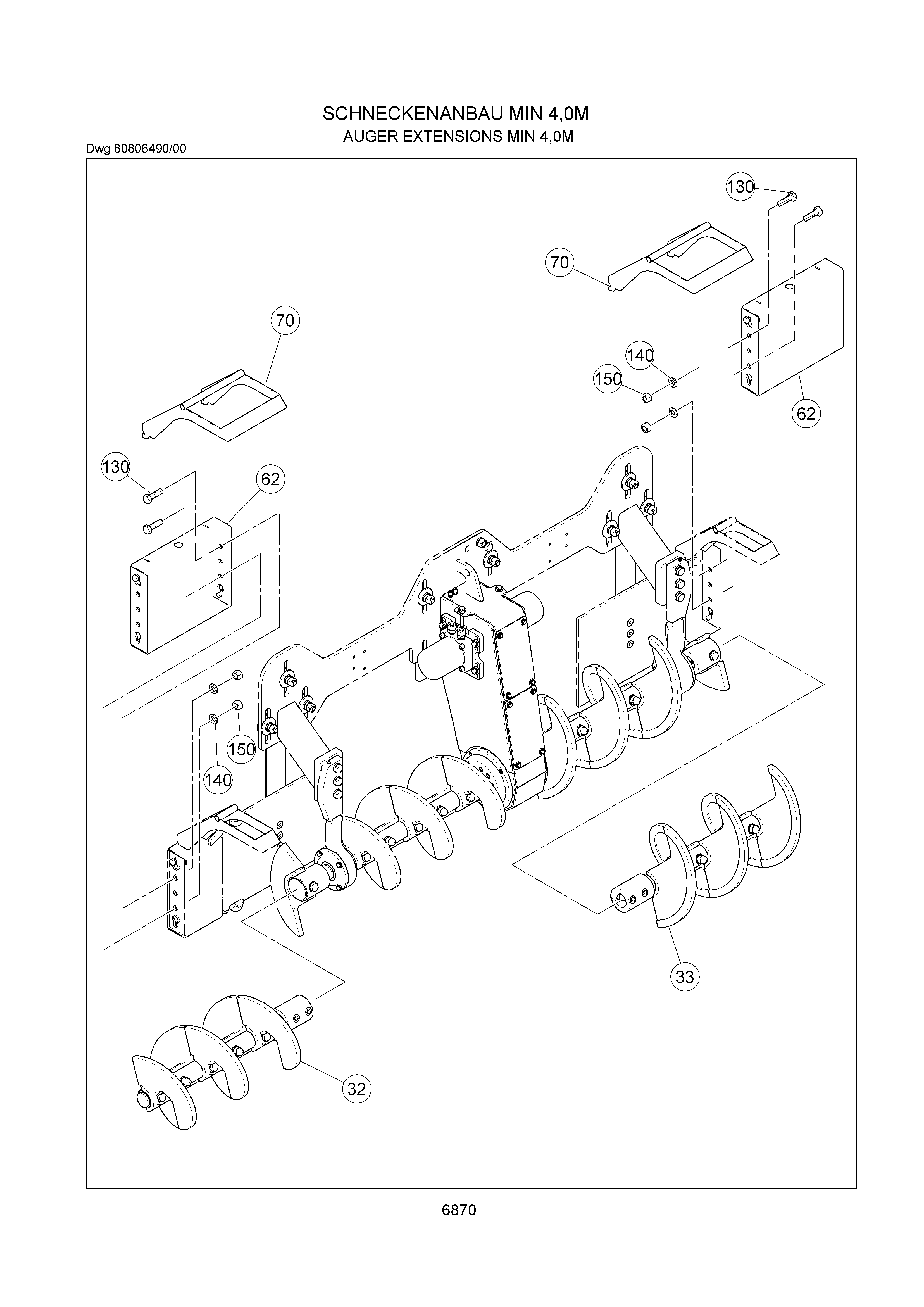 SCHNECKENANBAU MIN 4,0M
AUGER EXTENSIONS MIN 4,0M

Dwg 80806490/00

130
70
70
140
150
62
130
62
150
140
33
32

6870