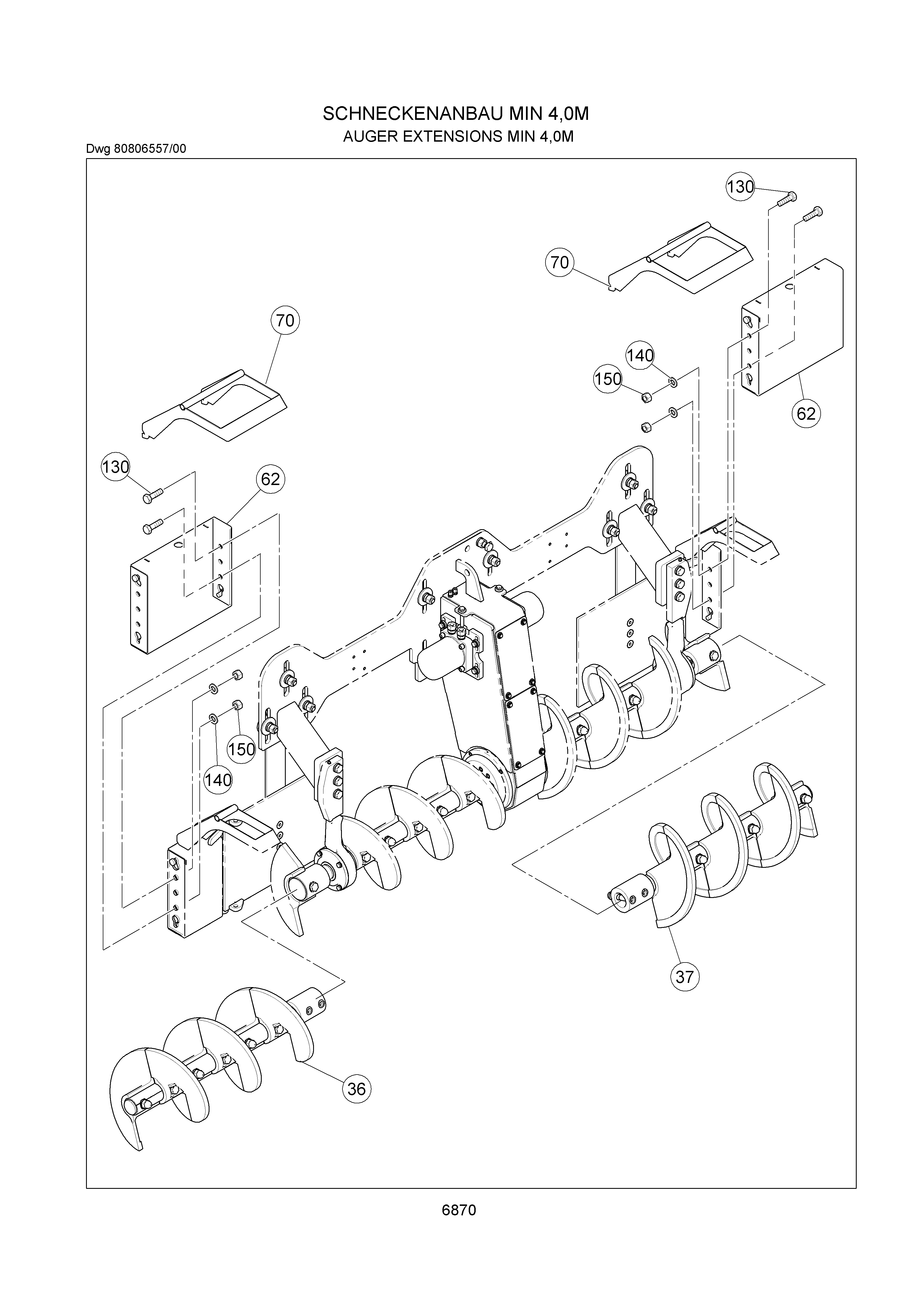 SCHNECKENANBAU MIN 4,0M
AUGER EXTENSIONS MIN 4,0M

Dwg 80806557/00

130
70
70
140
150
62
130
62
150
140
37
36

6870