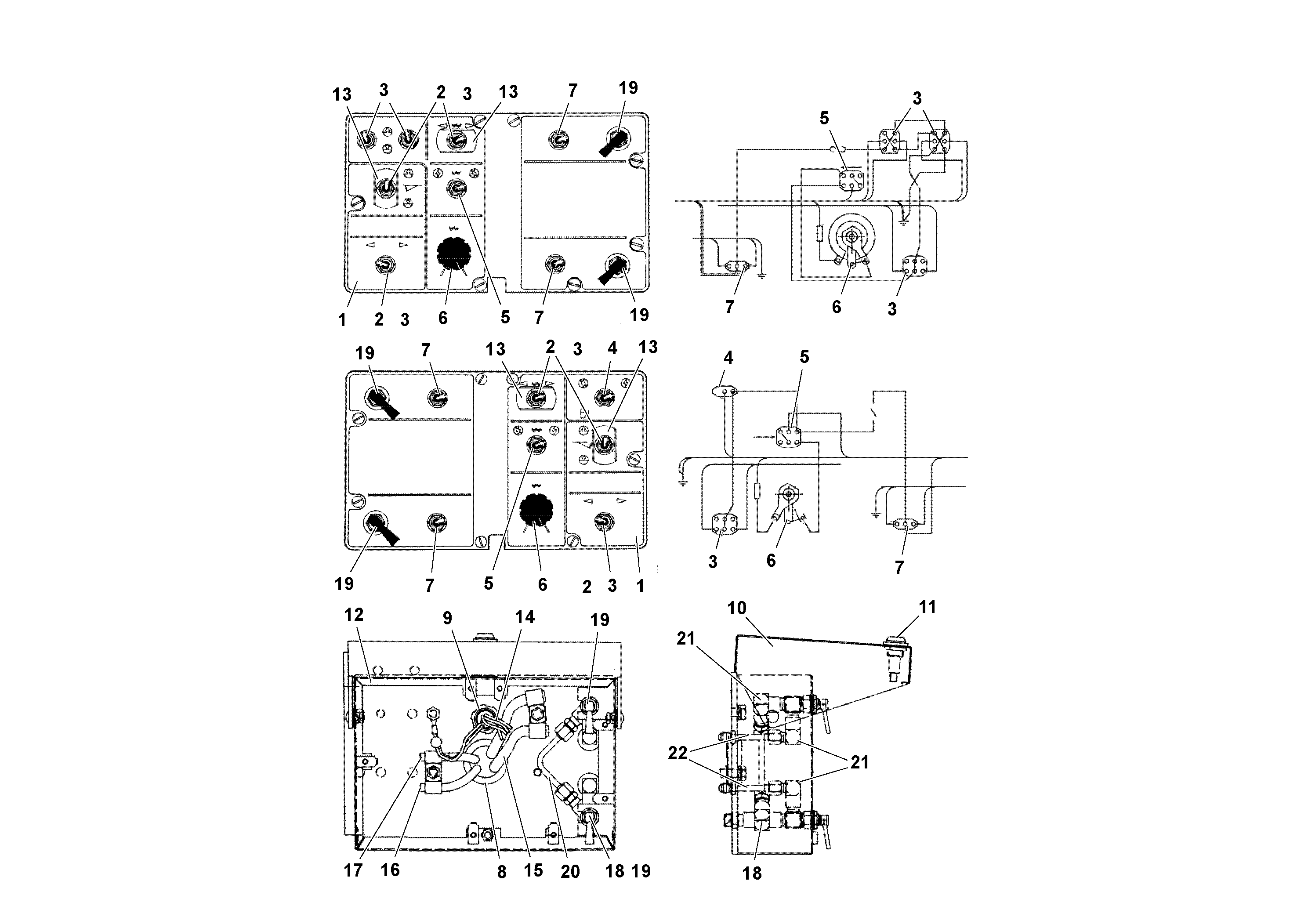 13 3 2 3 13 7 19
1 2 3 6 5 7 19
3
5
7 6 3
19 7 13 2 3 4 13
19 7 5 6 2 3 1
4 5
3 6 7
12 9 14 19
17 16 8 15 20 18 19
10 11
21
22
21
18