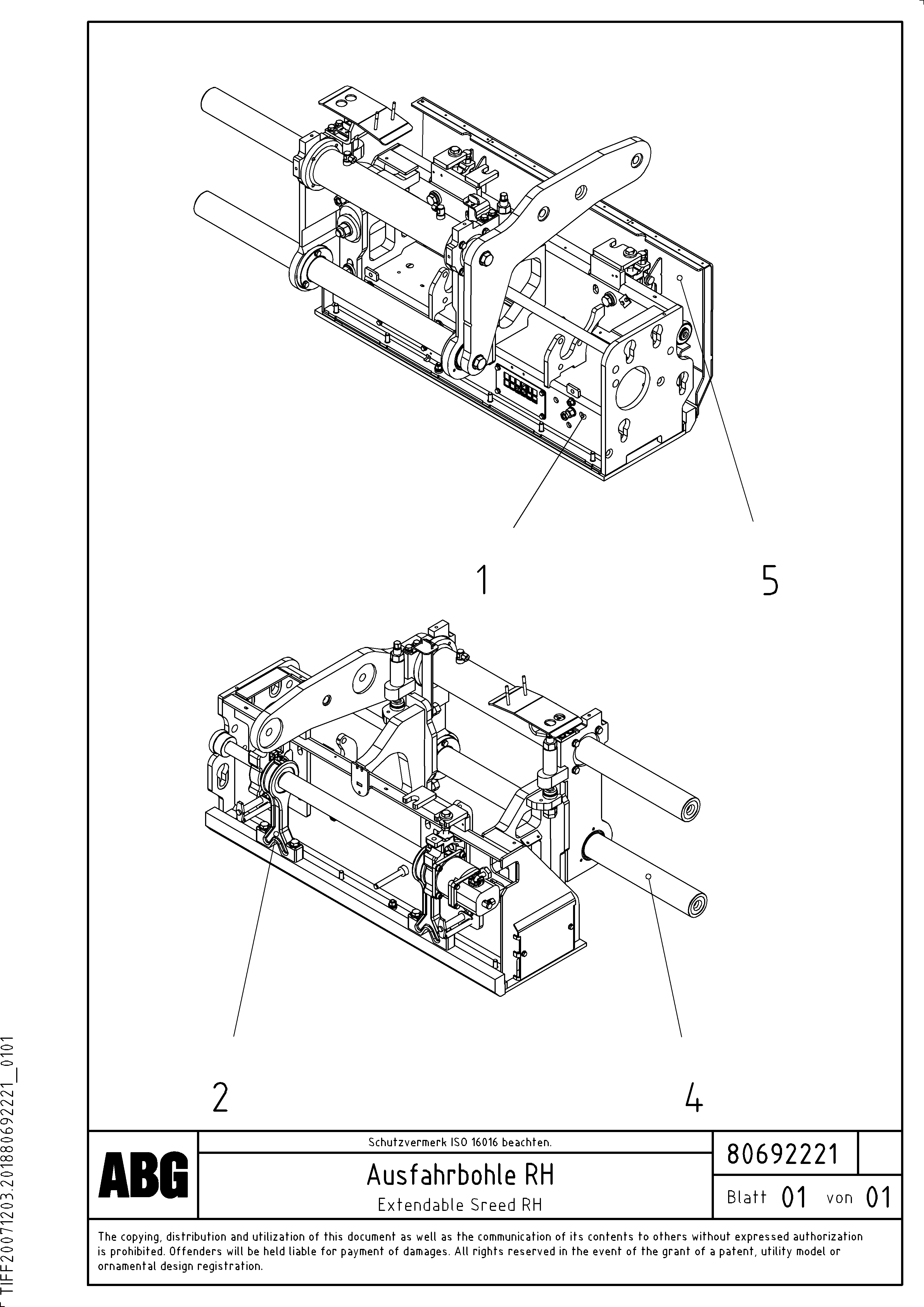 1

5

2

4

ABG

Schutzvermerk ISO 16016 beachten.

Ausfahrbohle RH

Extendable Sreed RH

80692221

Blatt 01 von 01

The copying, distribution and utilization of this document as well as the communication of its contents to others without expressed authorization is prohibited. Offenders will be held liable for payment of damages. All rights reserved in the event of the grant of a patent, utility model or ornamental design registration.

TIFF20071203.201880692221_0101