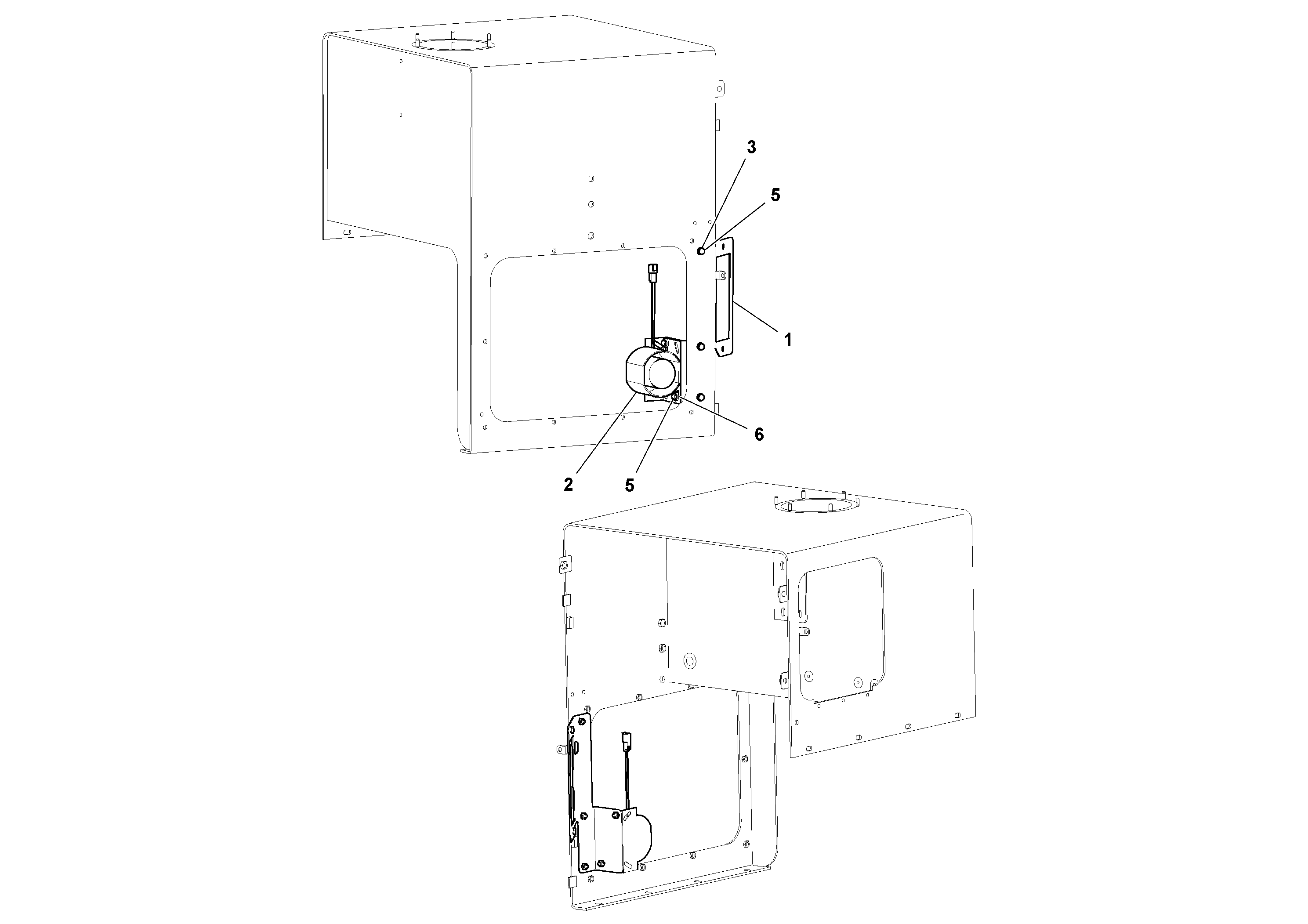 3
5
1
6
2
5