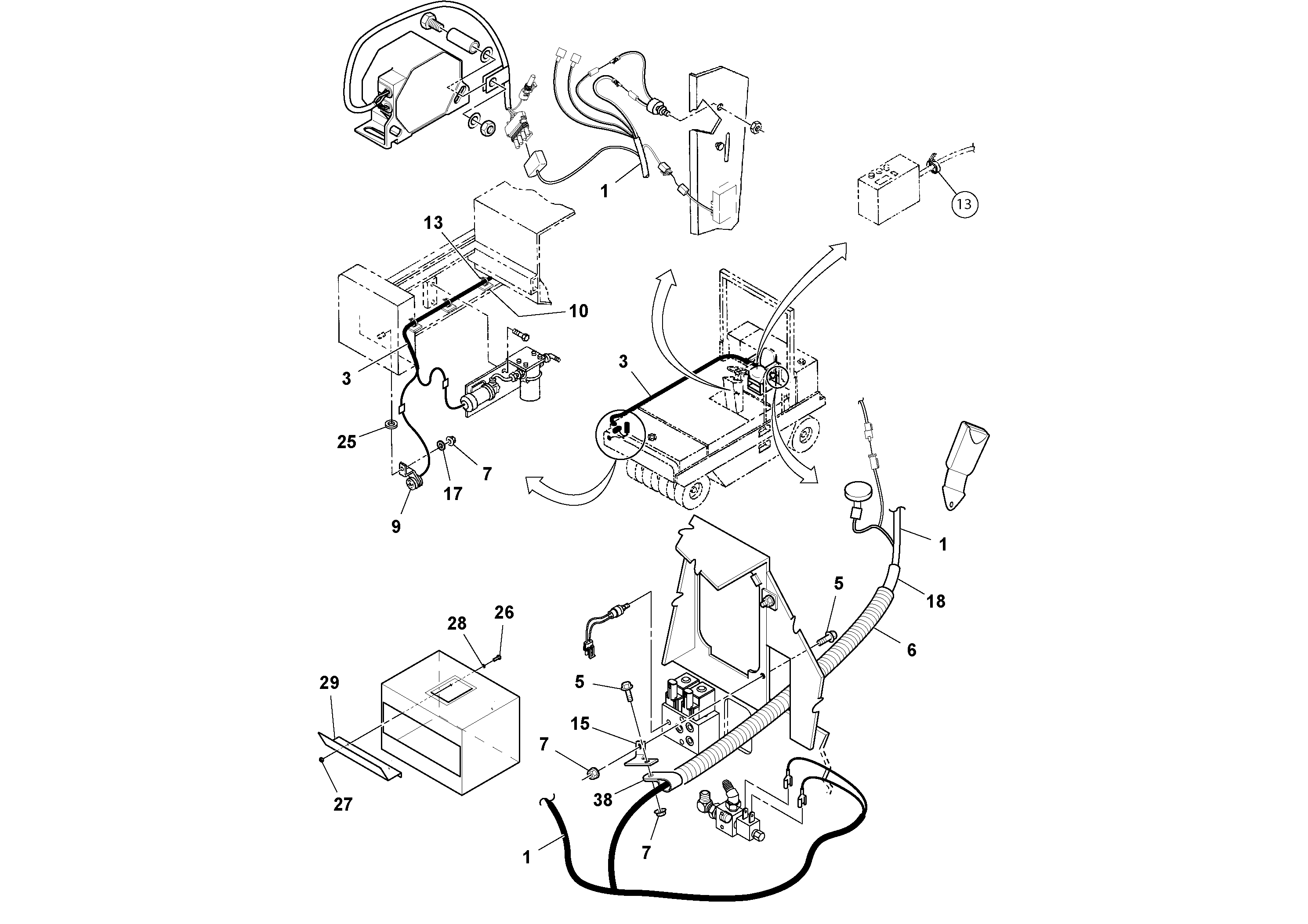 1
13
13
10
3
3
25
7
17
9
1
5
18
6
28
26
29
5
15
7
38
27
7
1