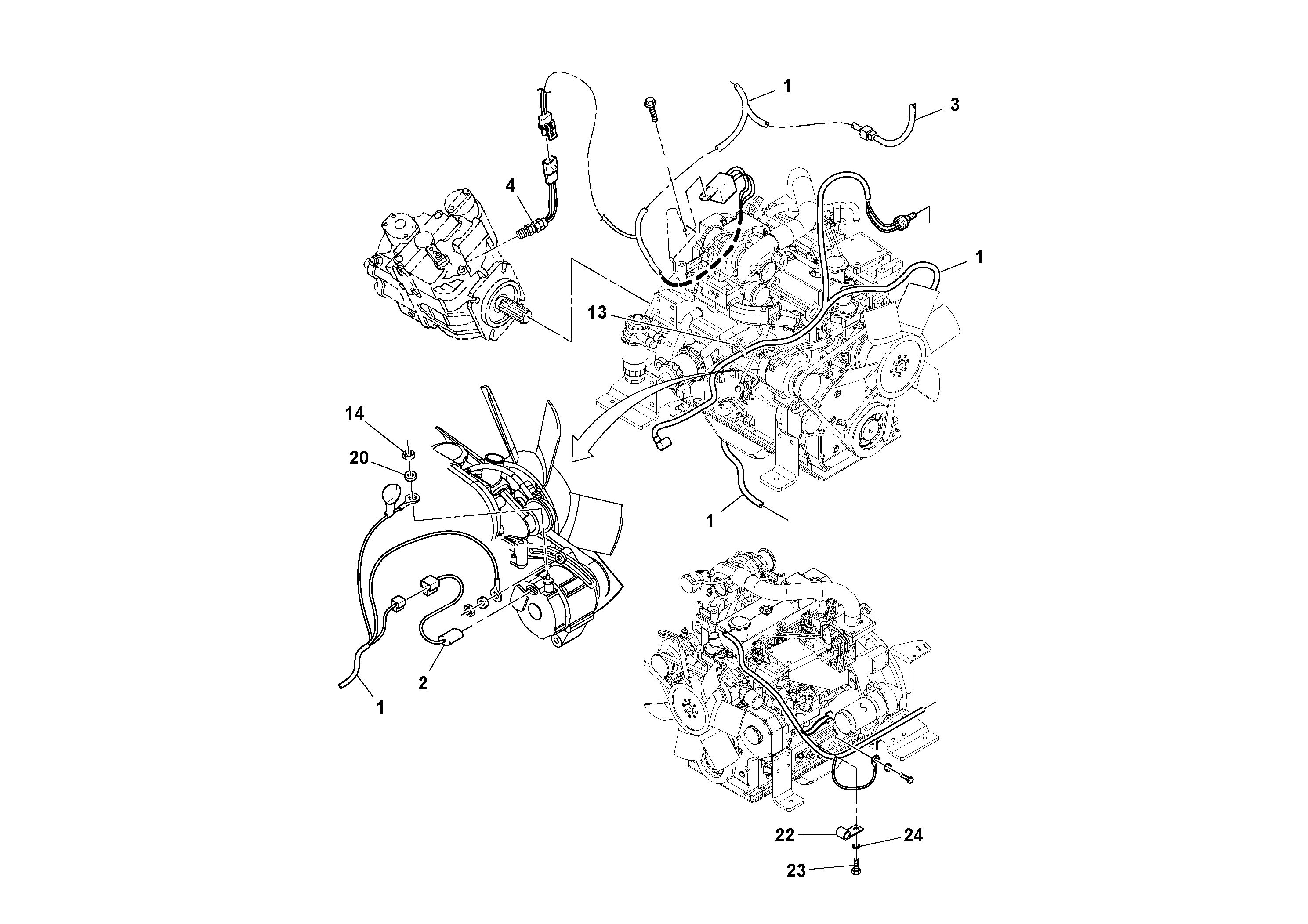 1
3
4
1
13
14
20
1
2
1
22
24
23