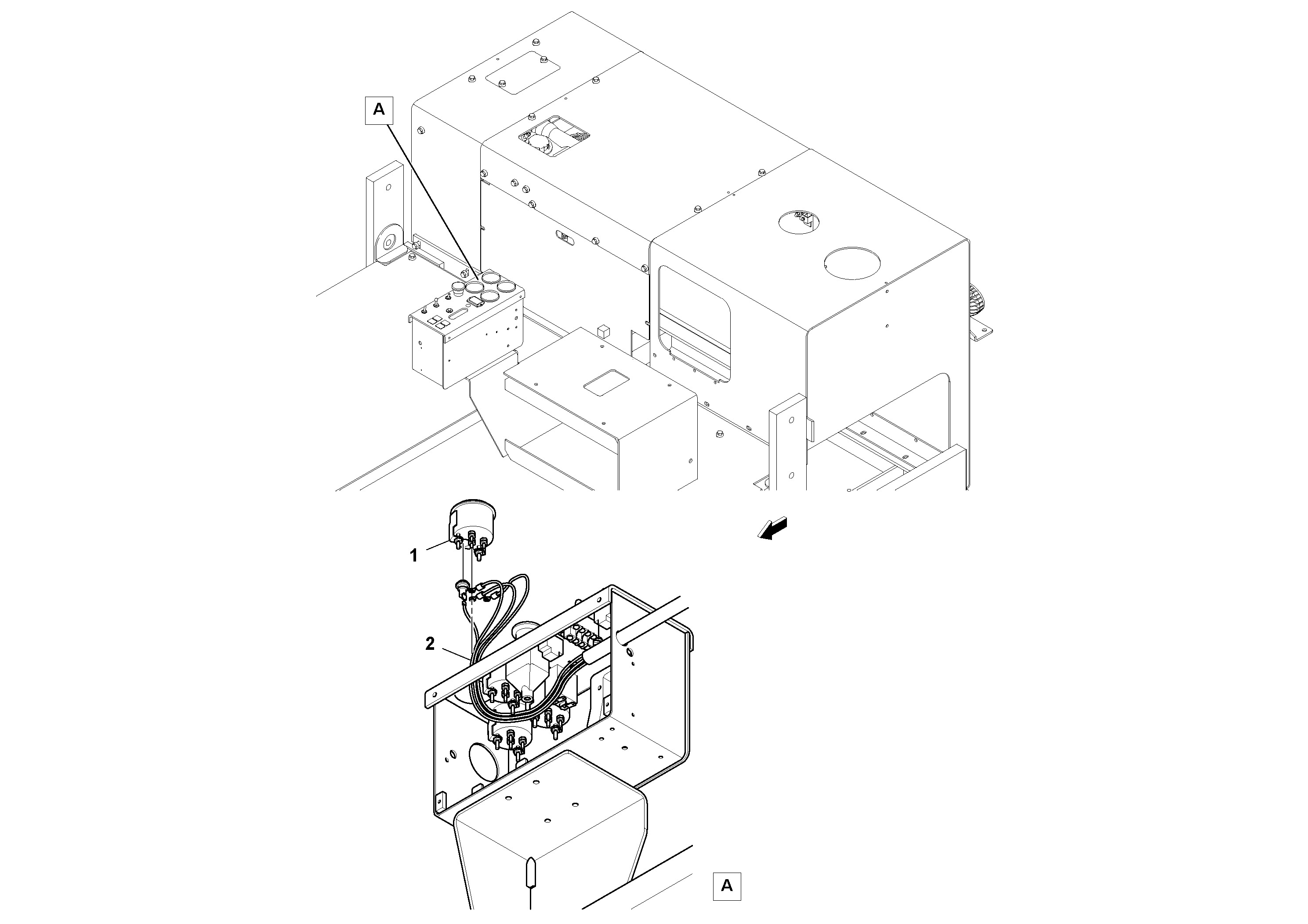 A

1

2

A