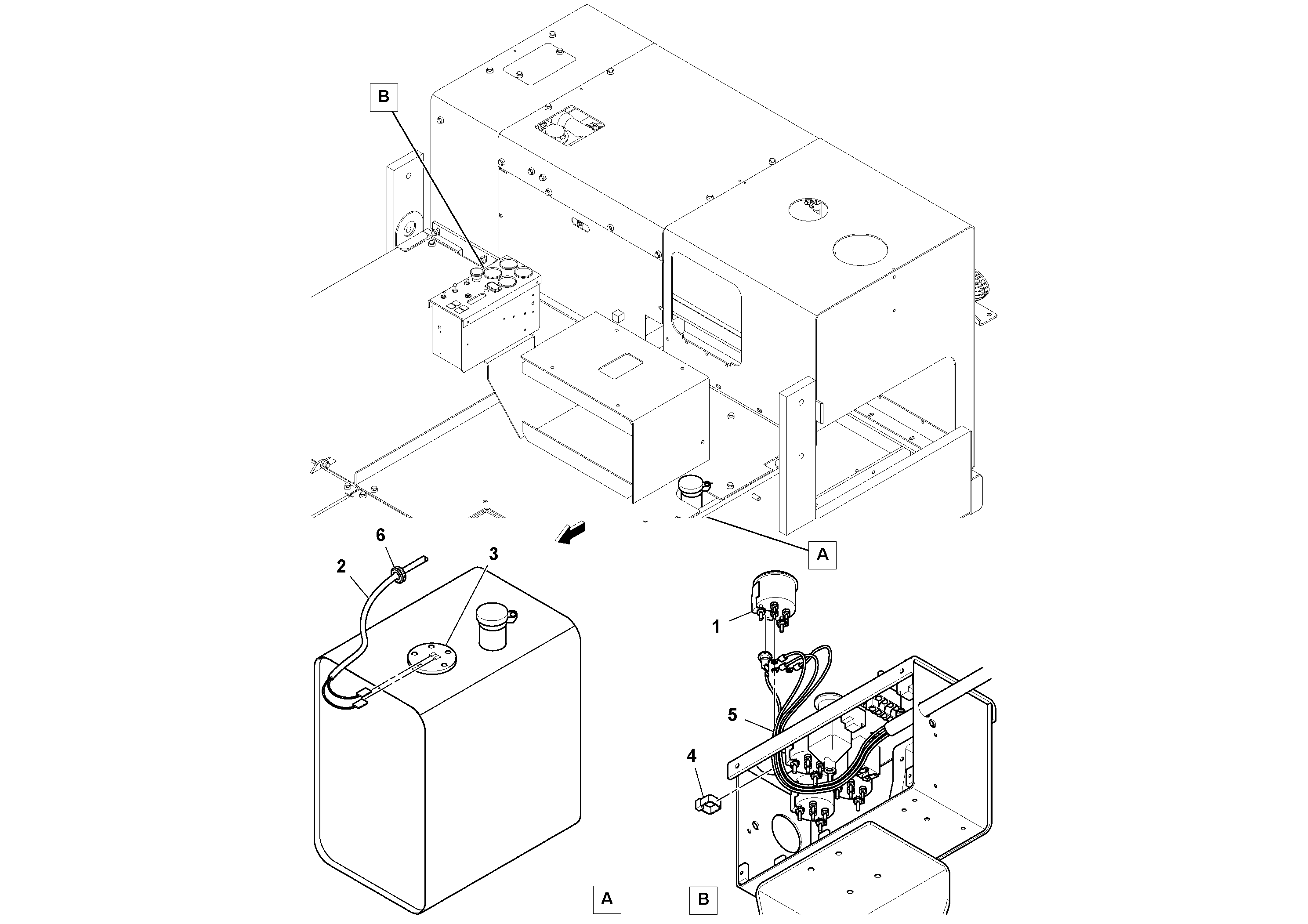 B

A

6

2

3

1

5

4

A

B