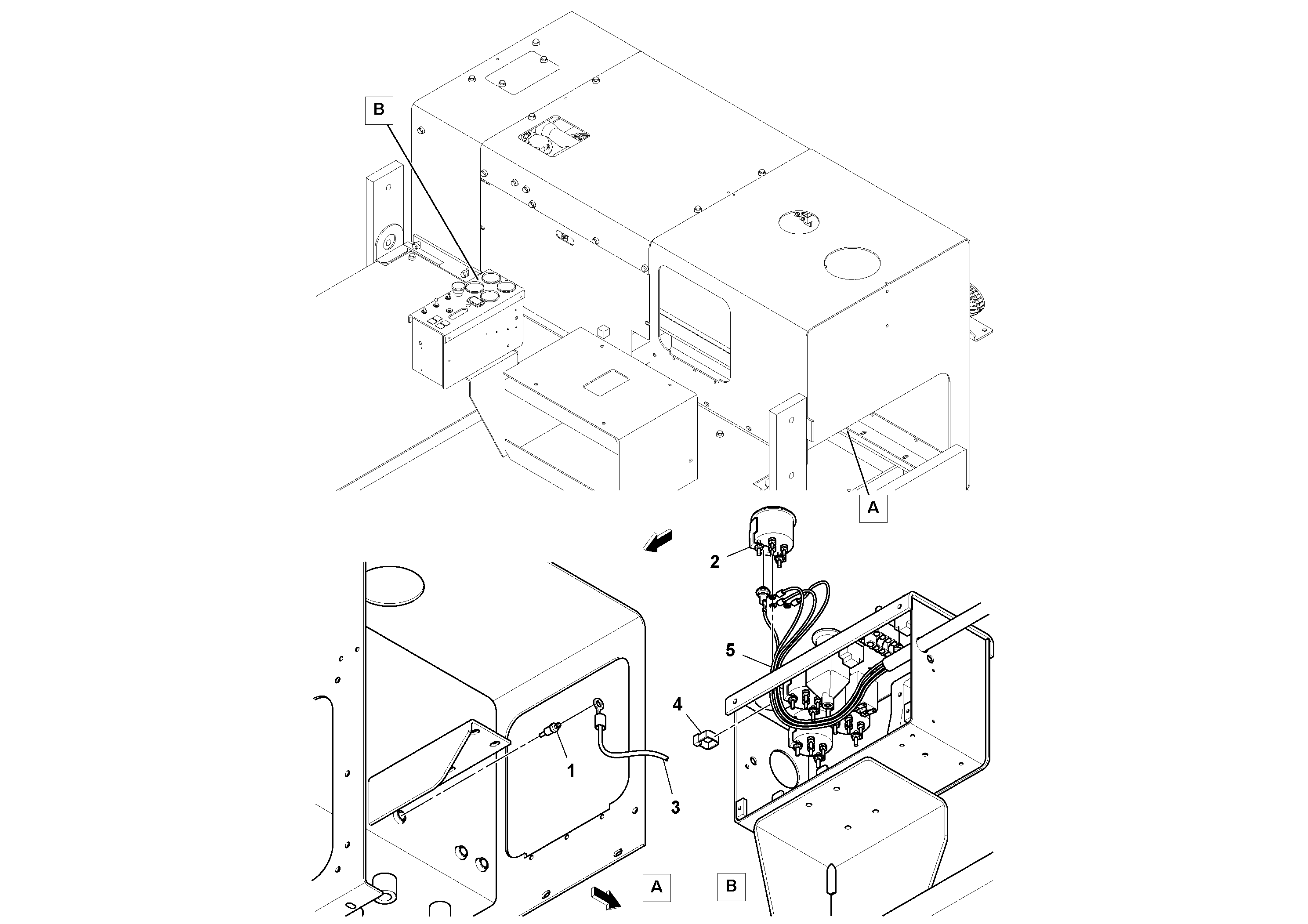 B

A

2

5

4

1

3

A

B